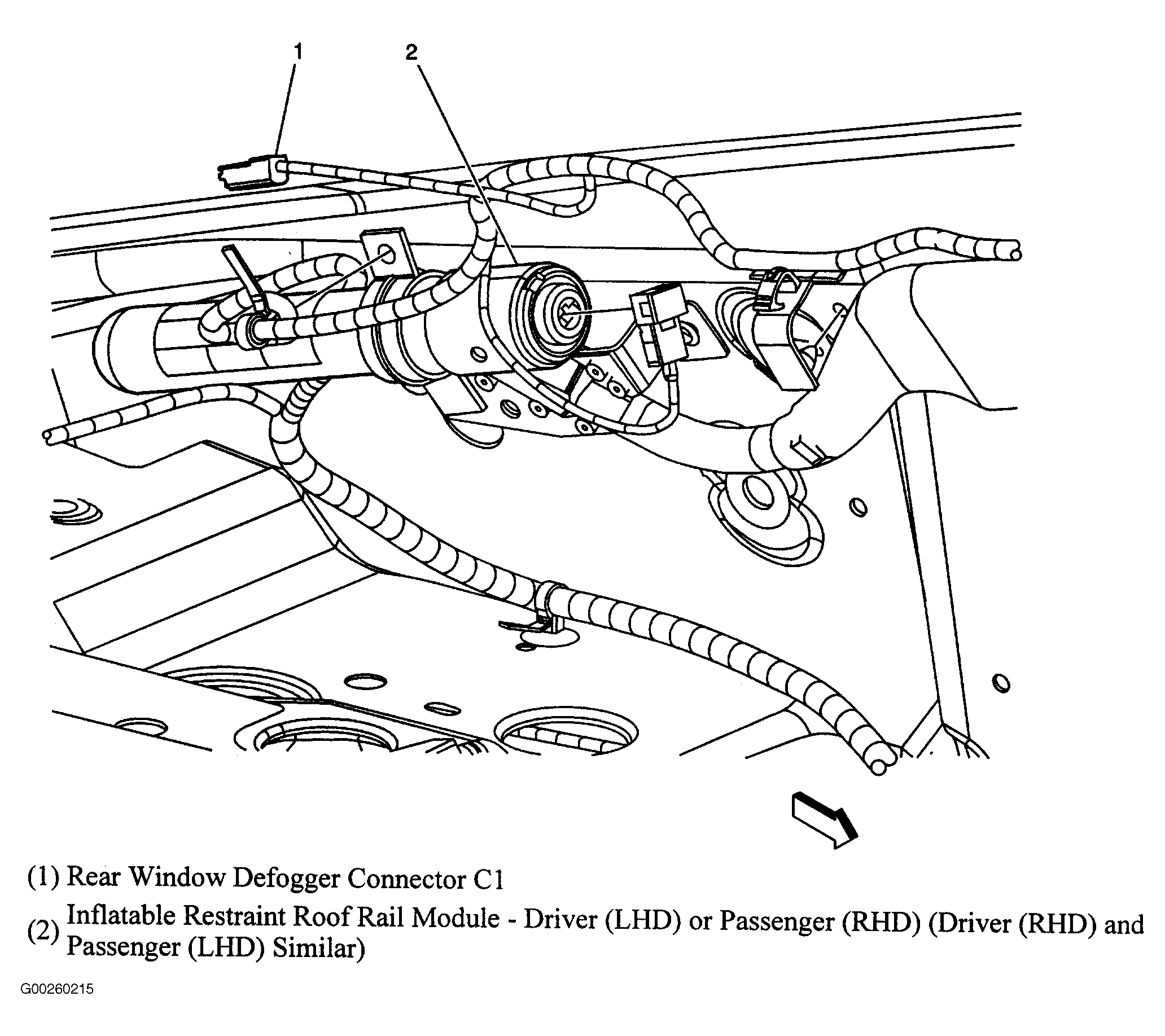 1

2

(1) Rear Window Defogger Connector C1

(2) Inflatable Restraint Roof Rail Module - Driver (LHD) or Passenger (RHD) (Driver (RHD) and Passenger (LHD) Similar)

G00260215