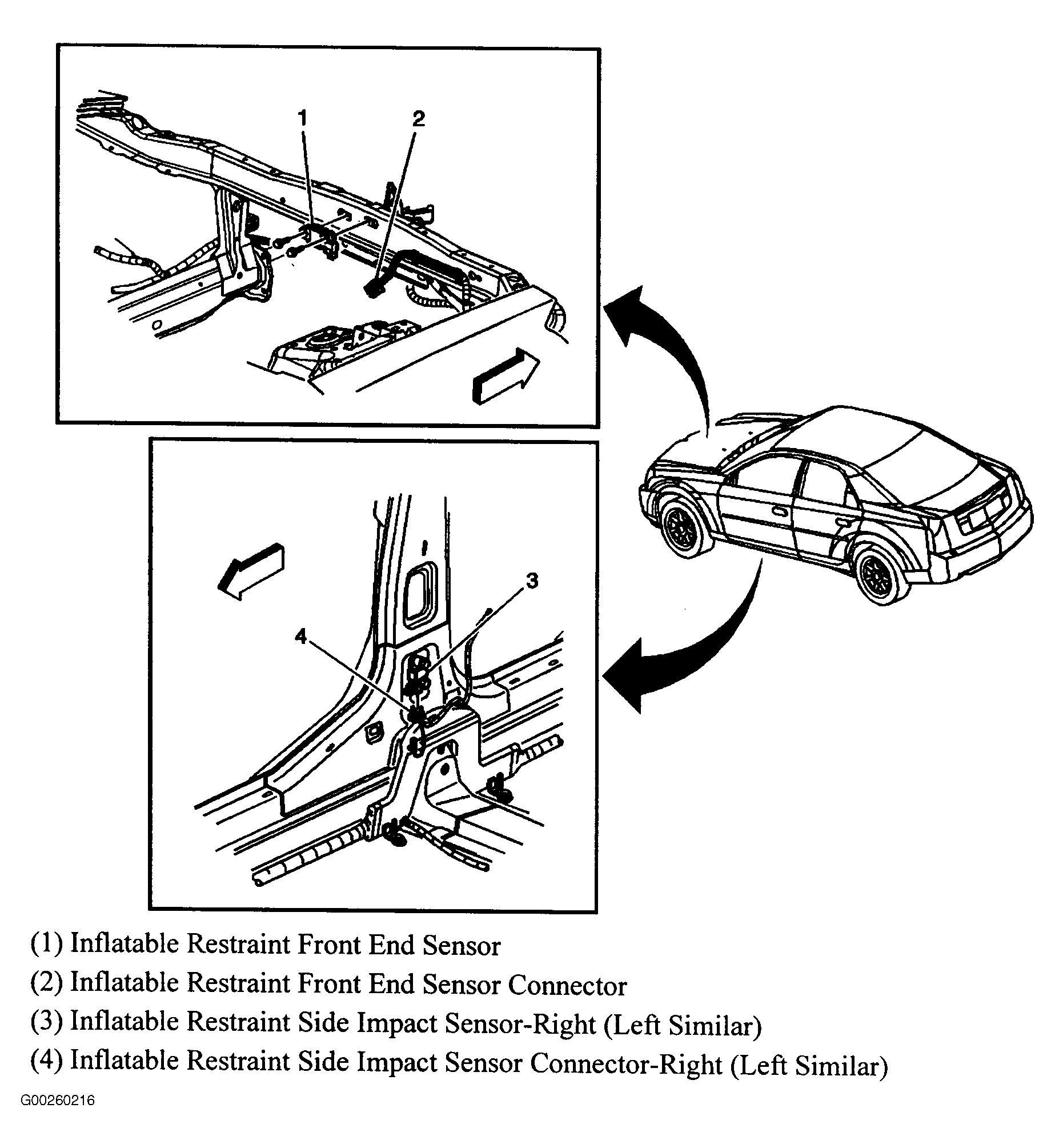 1
2
3
4

(1) Inflatable Restraint Front End Sensor
(2) Inflatable Restraint Front End Sensor Connector
(3) Inflatable Restraint Side Impact Sensor-Right (Left Similar)
(4) Inflatable Restraint Side Impact Sensor Connector-Right (Left Similar)

G00260216