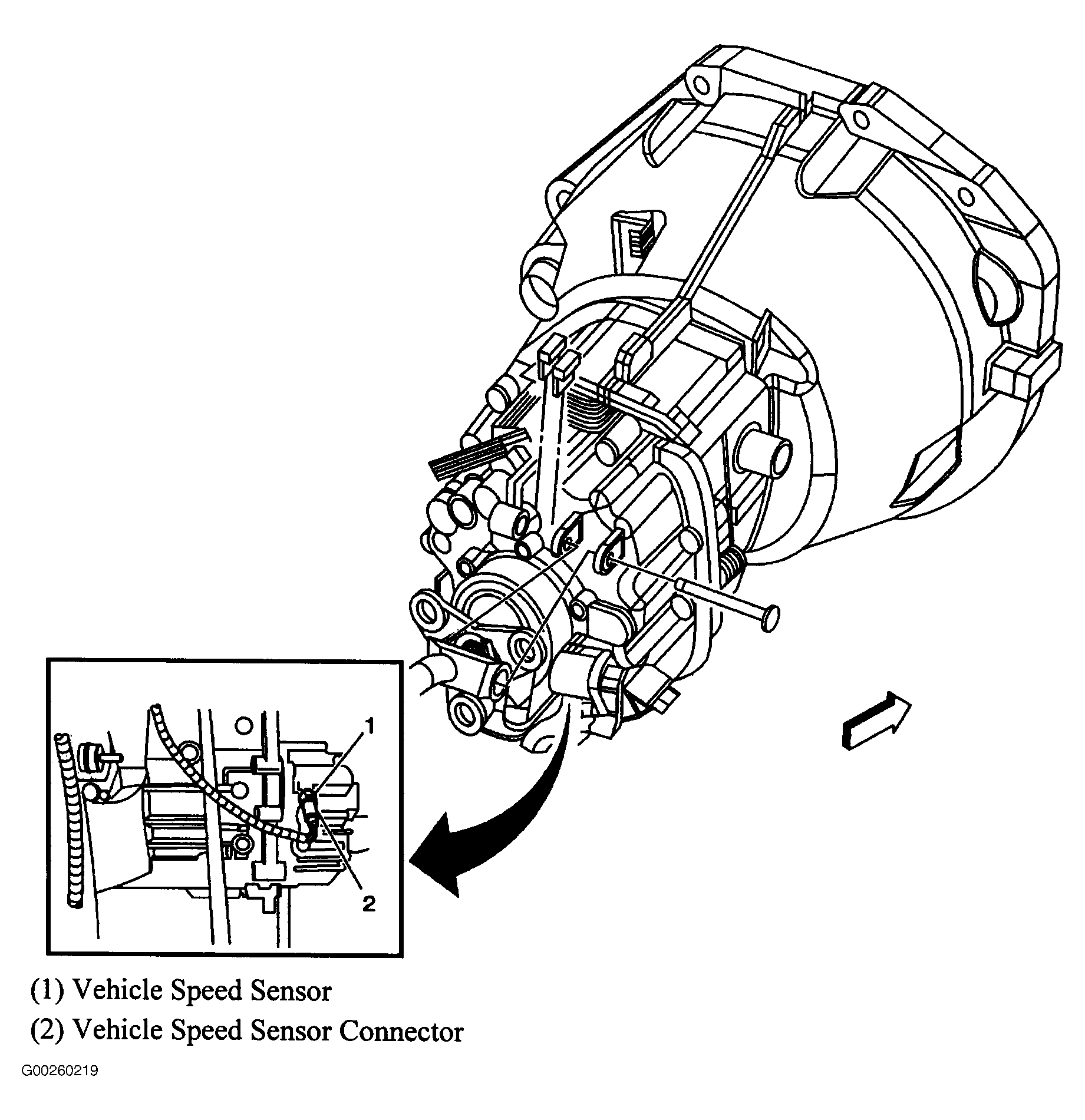 1

2

(1) Vehicle Speed Sensor
(2) Vehicle Speed Sensor Connector

G00260219