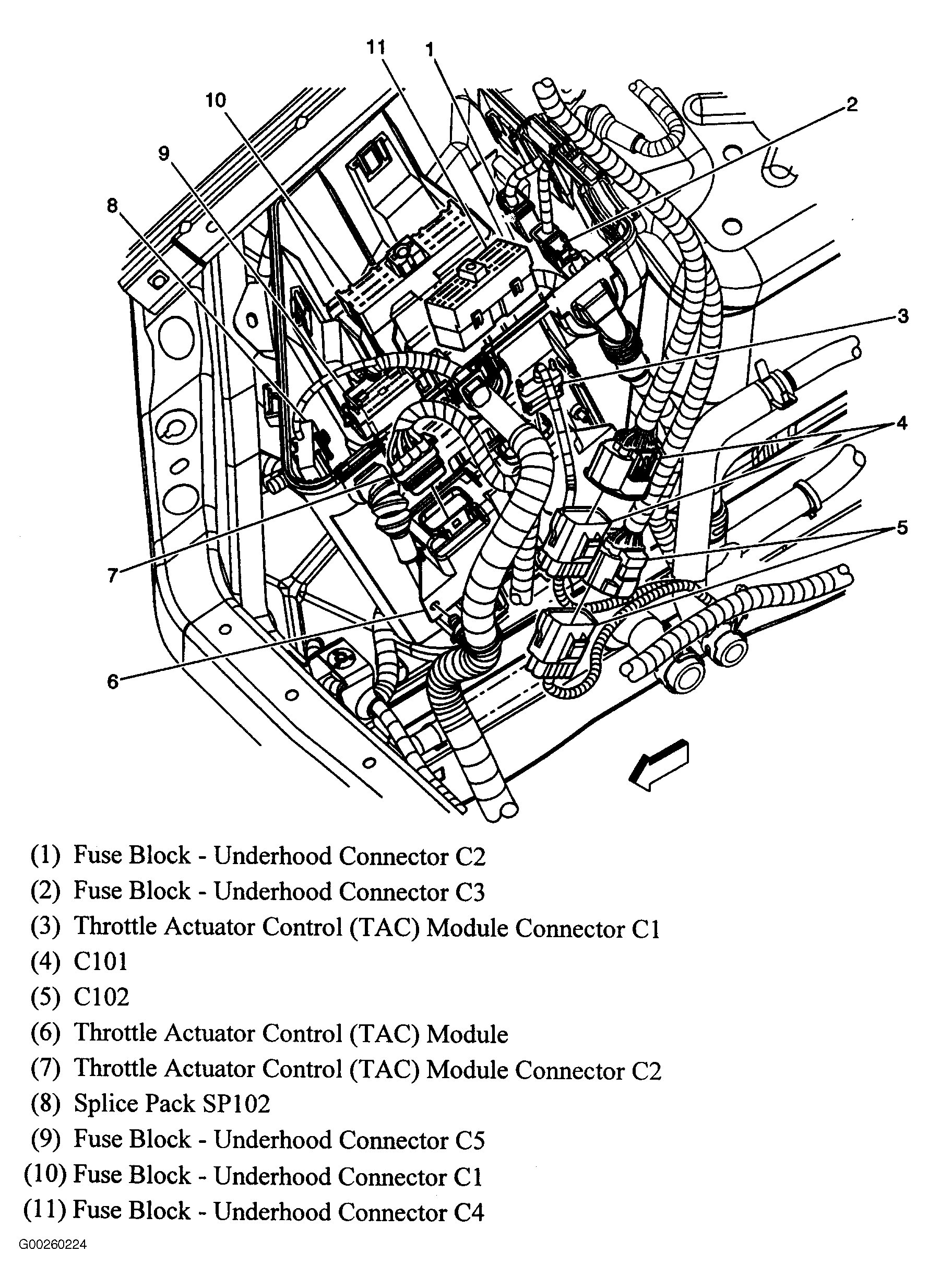 11
1
10
2
9
8
3
4
5
7
6

(1) Fuse Block - Underhood Connector C2
(2) Fuse Block - Underhood Connector C3
(3) Throttle Actuator Control (TAC) Module Connector C1
(4) C101
(5) C102
(6) Throttle Actuator Control (TAC) Module
(7) Throttle Actuator Control (TAC) Module Connector C2
(8) Splice Pack SP102
(9) Fuse Block - Underhood Connector C5
(10) Fuse Block - Underhood Connector C1
(11) Fuse Block - Underhood Connector C4

G00260224