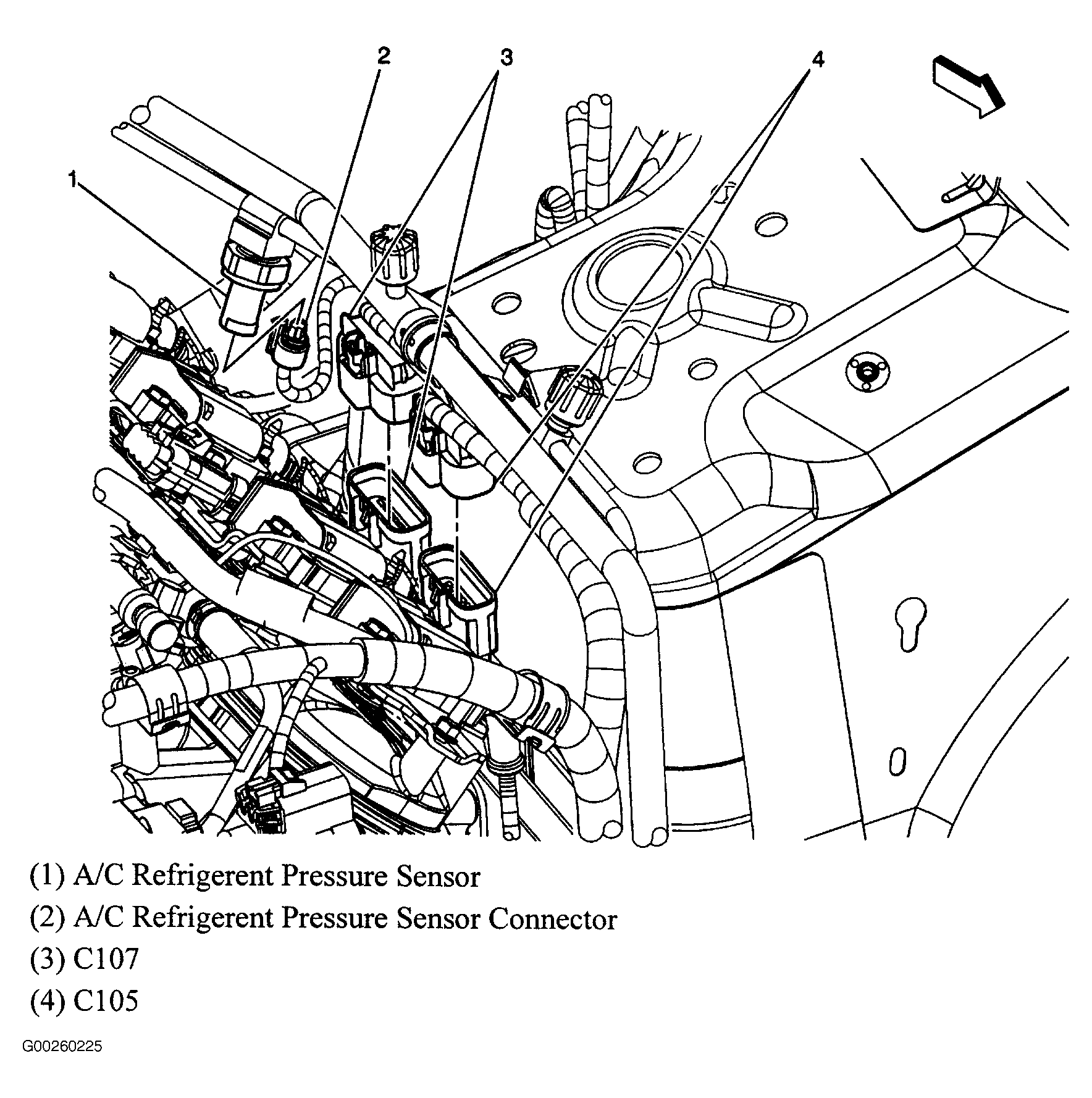 2
3
4
1

(1) A/C Refrigerent Pressure Sensor

(2) A/C Refrigerent Pressure Sensor Connector

(3) C107

(4) C105

G00260225