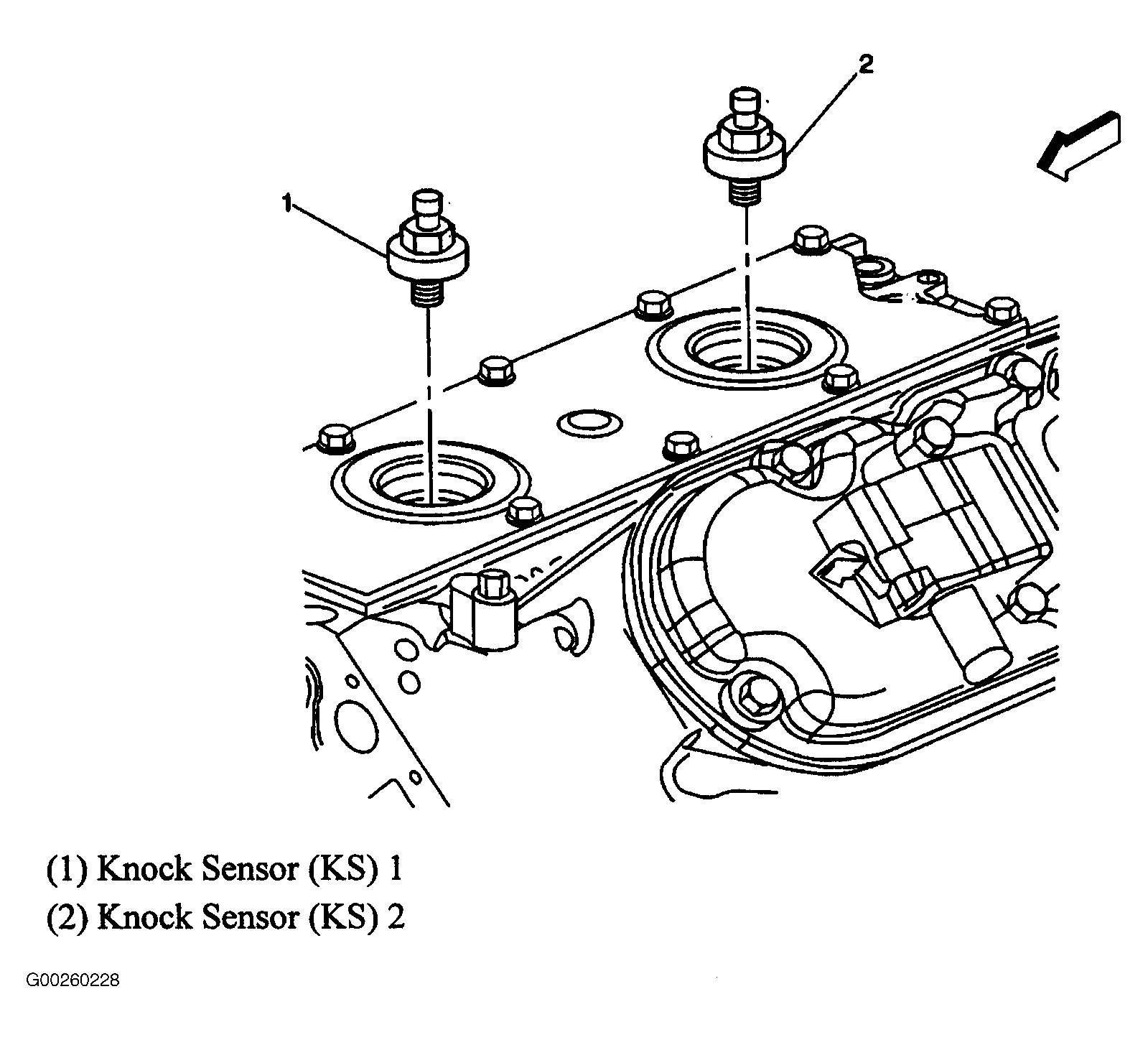 2

1

(1) Knock Sensor (KS) 1
(2) Knock Sensor (KS) 2

G00260228