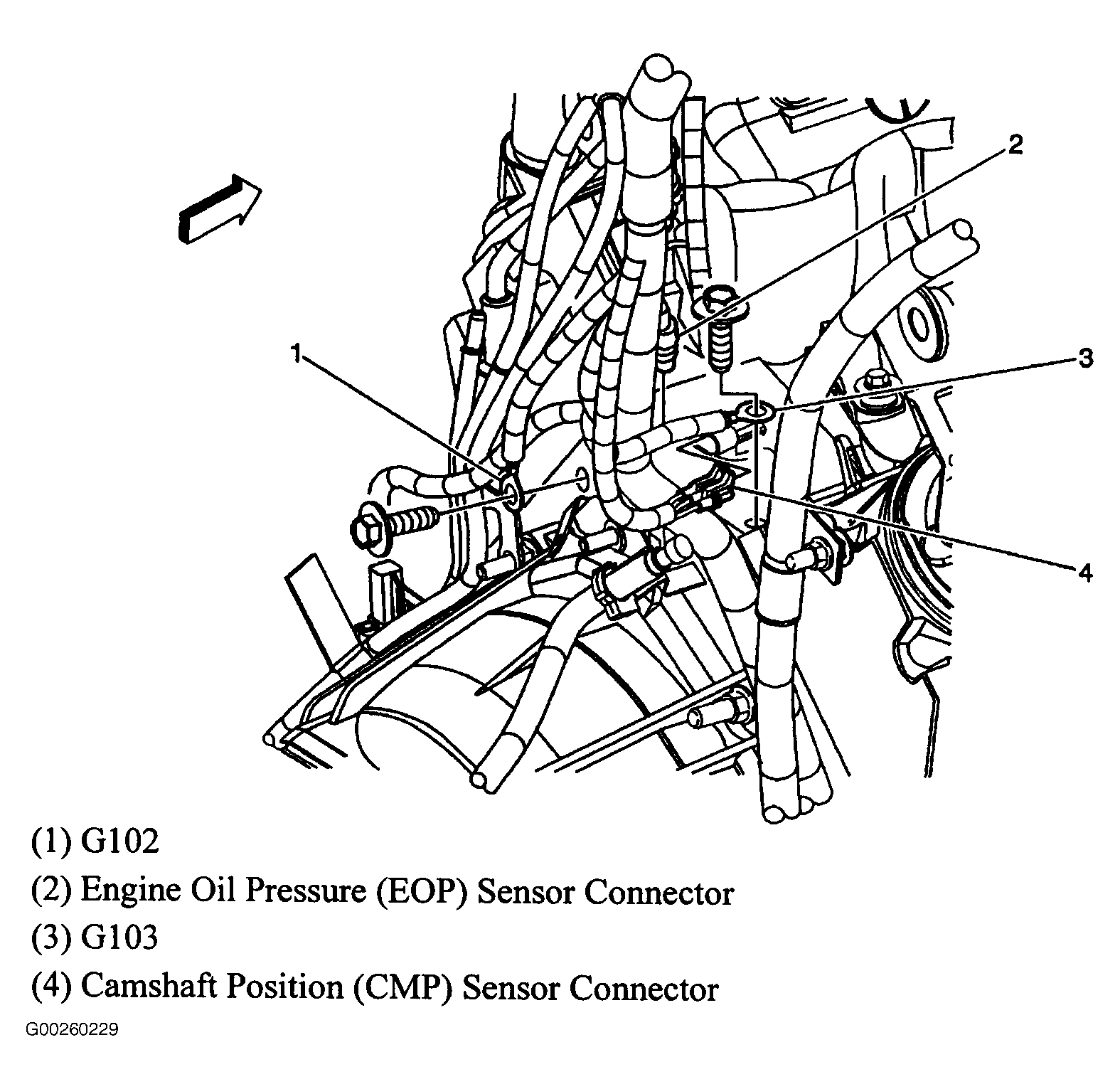 2

1

3

4

(1) G102

(2) Engine Oil Pressure (EOP) Sensor Connector

(3) G103

(4) Camshaft Position (CMP) Sensor Connector

G00260229