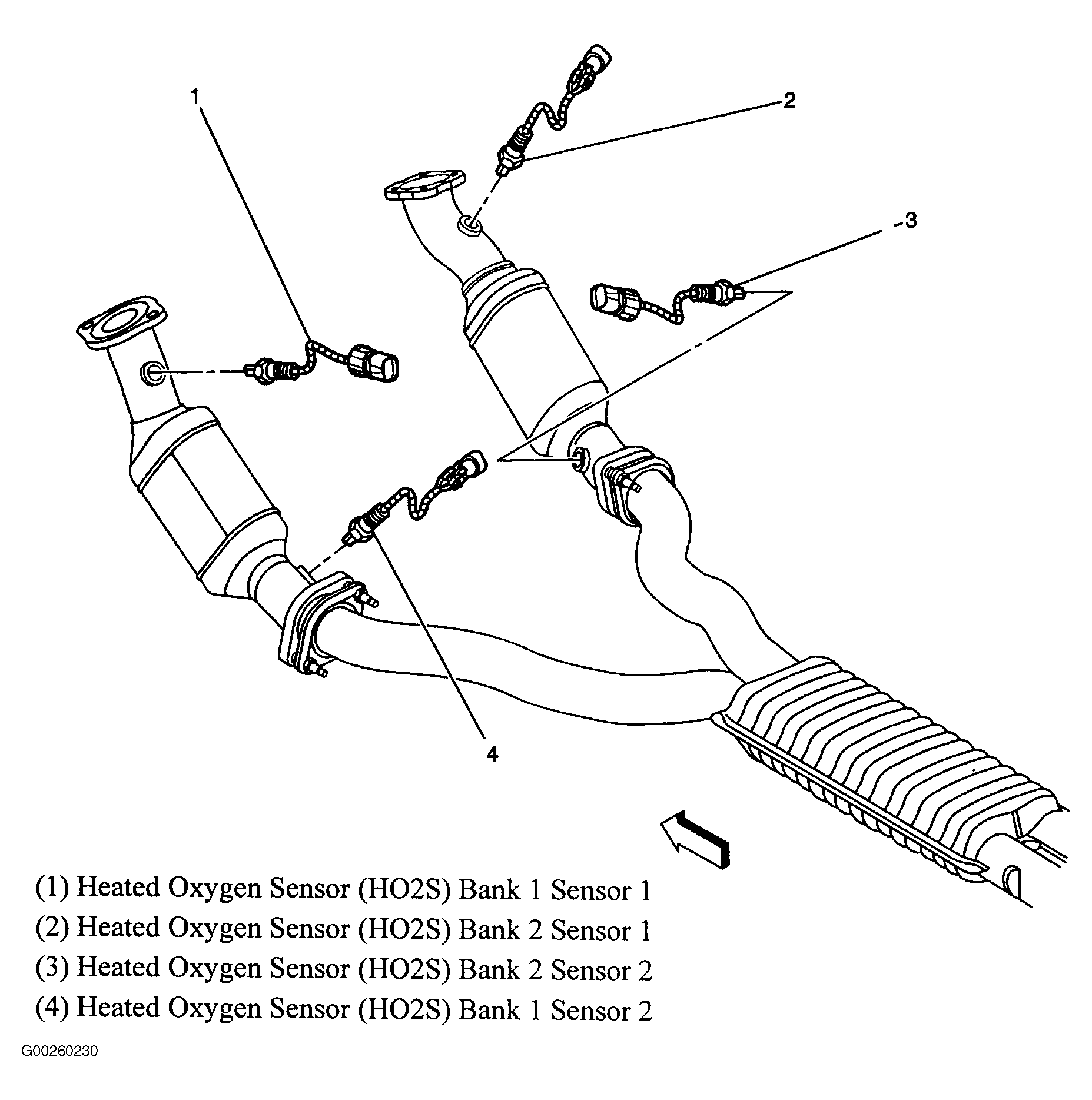 1

2

3

4

(1) Heated Oxygen Sensor (HO2S) Bank 1 Sensor 1
(2) Heated Oxygen Sensor (HO2S) Bank 2 Sensor 1
(3) Heated Oxygen Sensor (HO2S) Bank 2 Sensor 2
(4) Heated Oxygen Sensor (HO2S) Bank 1 Sensor 2

G00260230