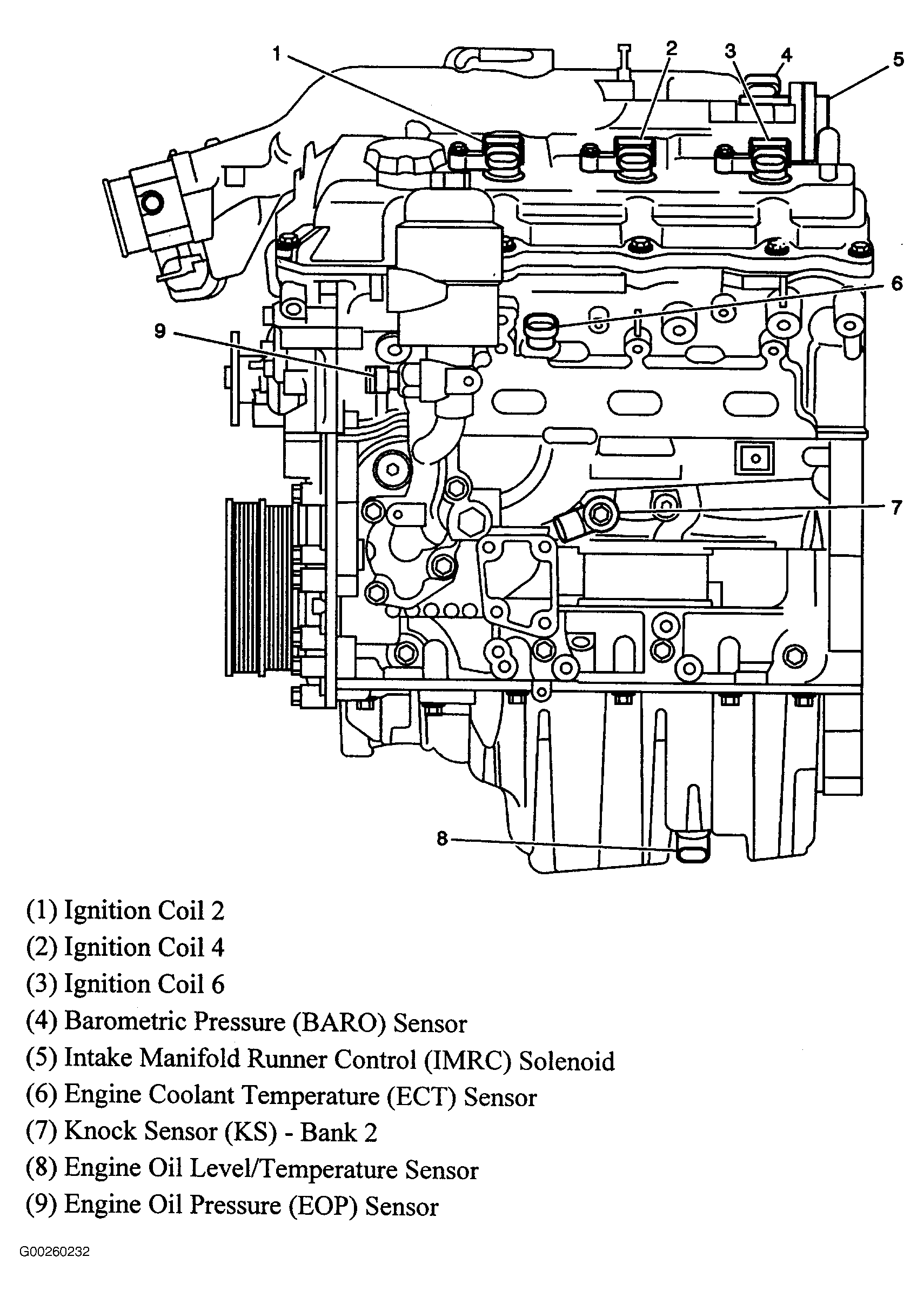 1
2
3
4
5
6
9
7
8

(1) Ignition Coil 2
(2) Ignition Coil 4
(3) Ignition Coil 6
(4) Barometric Pressure (BARO) Sensor
(5) Intake Manifold Runner Control (IMRC) Solenoid
(6) Engine Coolant Temperature (ECT) Sensor
(7) Knock Sensor (KS) - Bank 2
(8) Engine Oil Level/Temperature Sensor
(9) Engine Oil Pressure (EOP) Sensor

G00260232