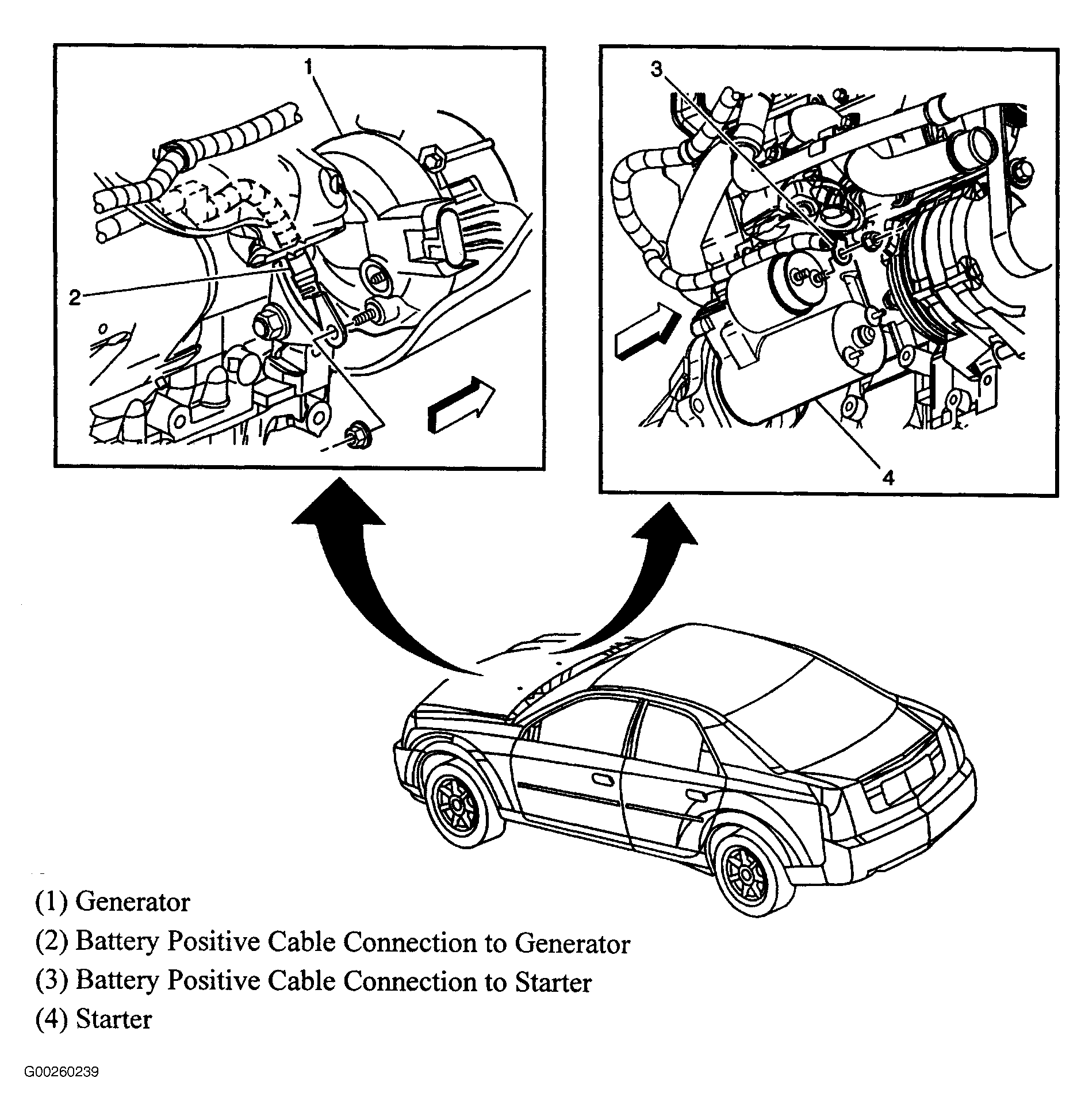 1
2
3
4

(1) Generator
(2) Battery Positive Cable Connection to Generator
(3) Battery Positive Cable Connection to Starter
(4) Starter

G00260239