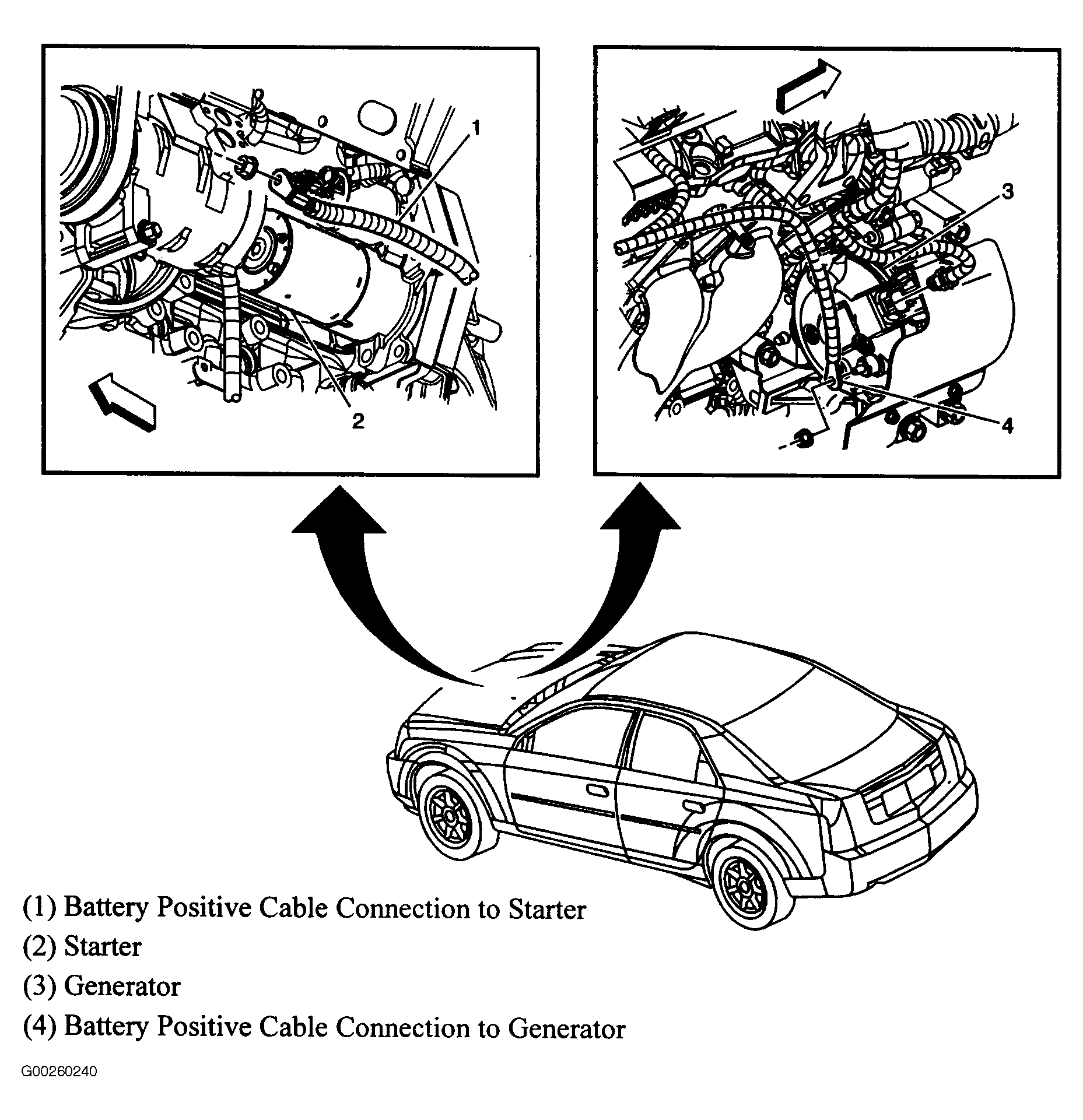 1
2
3
4

(1) Battery Positive Cable Connection to Starter
(2) Starter
(3) Generator
(4) Battery Positive Cable Connection to Generator

G00260240