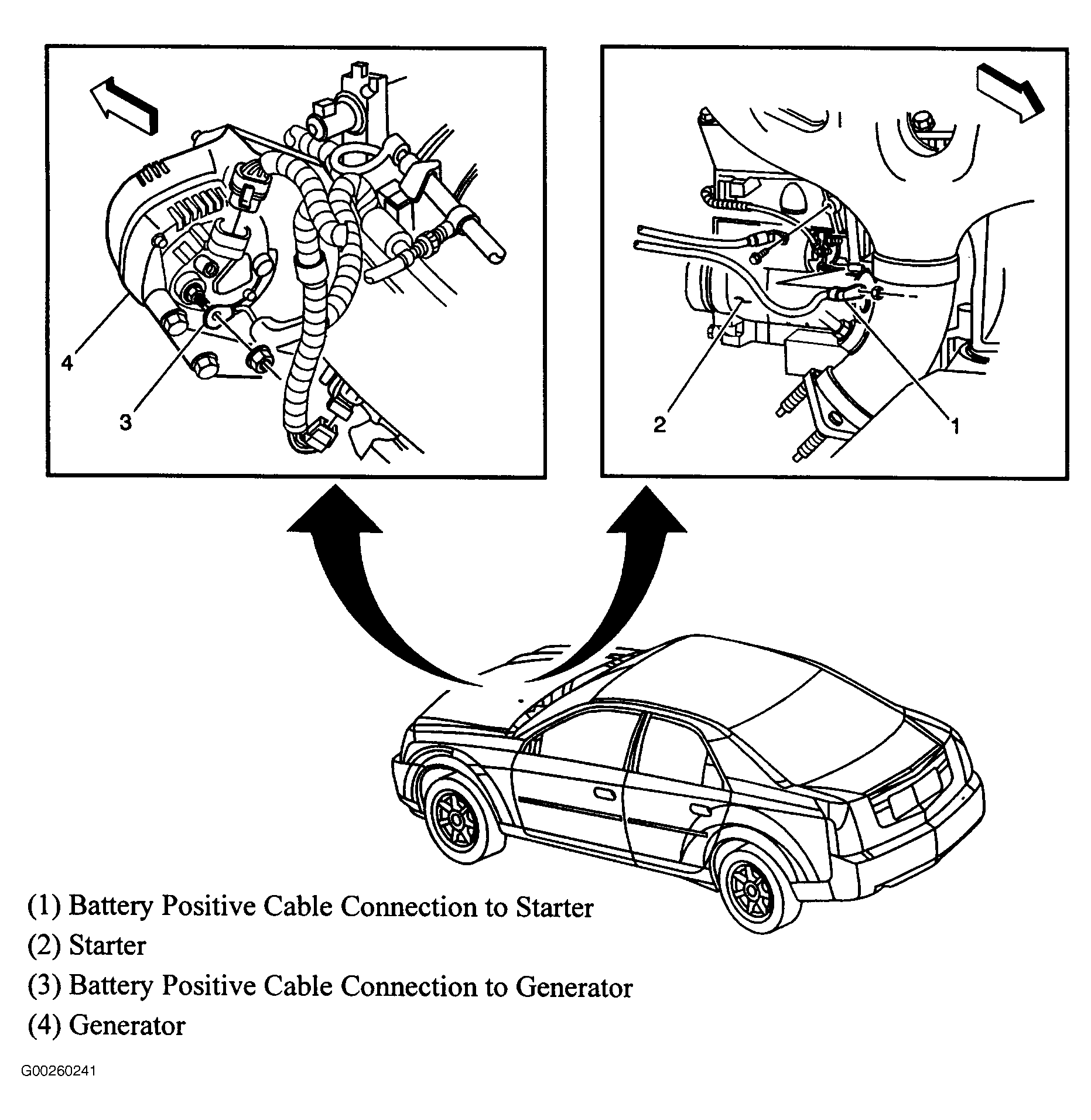 4

3

2

1

(1) Battery Positive Cable Connection to Starter
(2) Starter
(3) Battery Positive Cable Connection to Generator
(4) Generator

G00260241