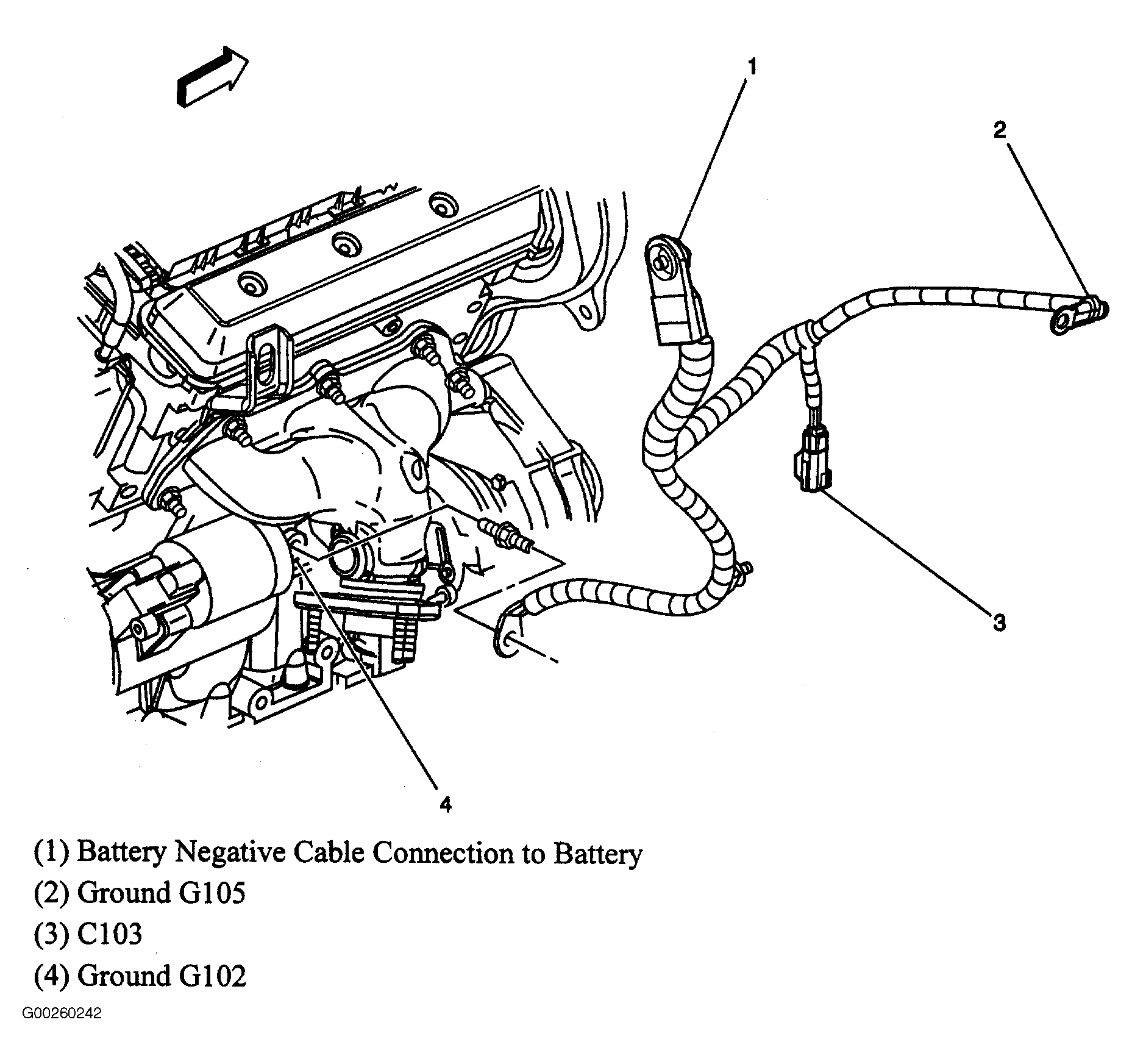 1

2

3

4

(1) Battery Negative Cable Connection to Battery
(2) Ground G105
(3) C103
(4) Ground G102

G00260242