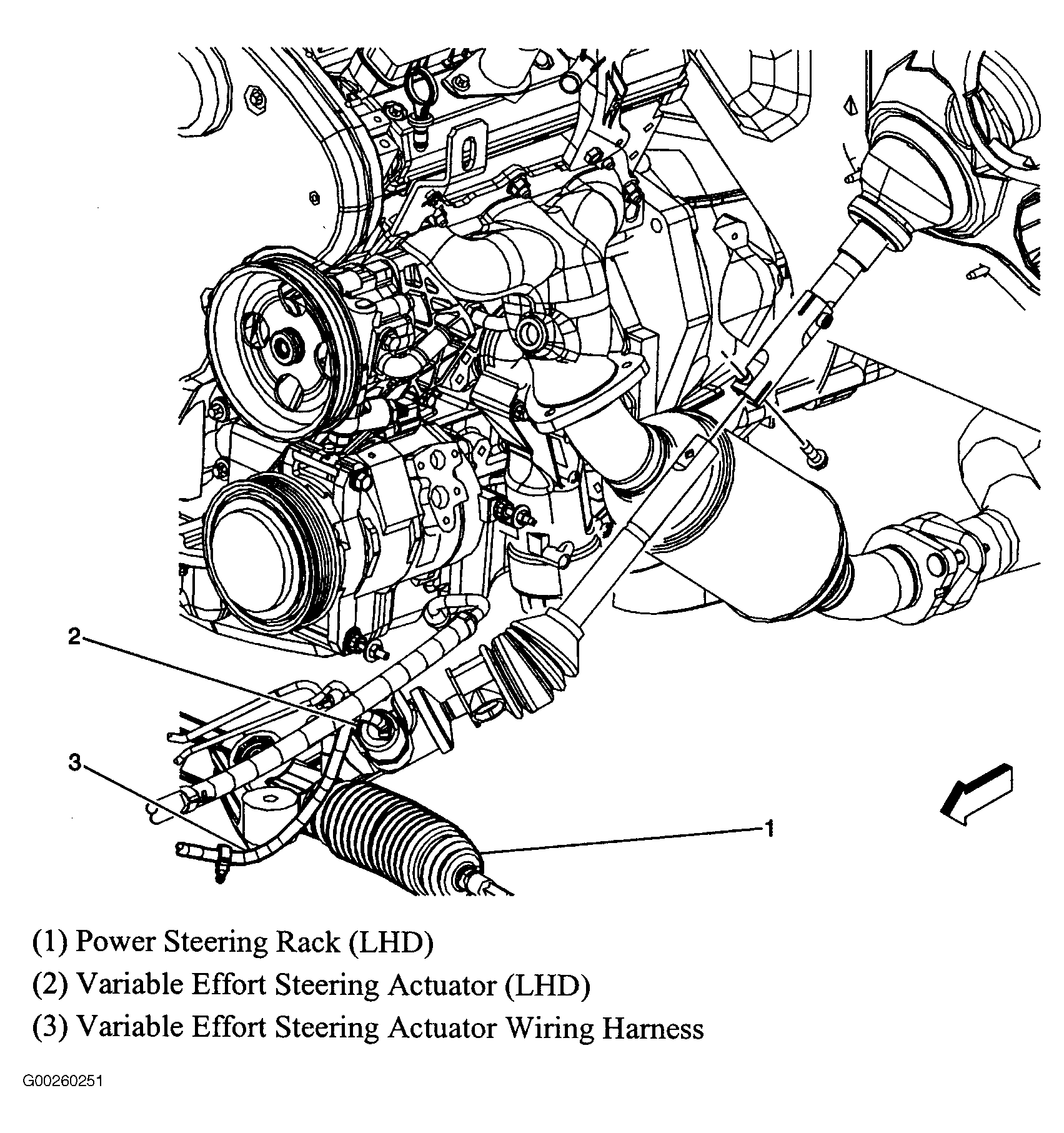 2

3

1

(1) Power Steering Rack (LHD)
(2) Variable Effort Steering Actuator (LHD)
(3) Variable Effort Steering Actuator Wiring Harness

G00260251