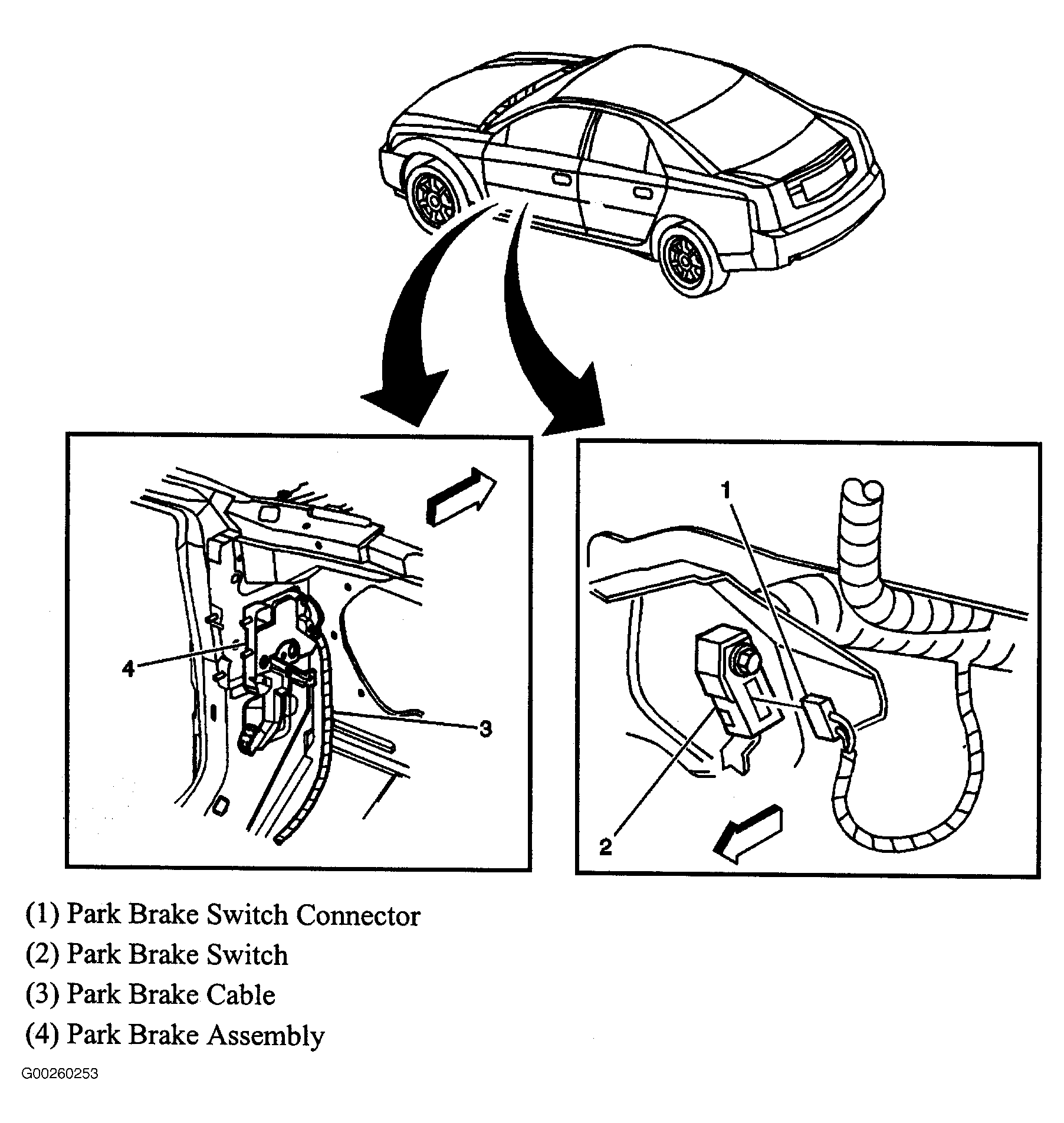 4

3

1

2

(1) Park Brake Switch Connector
(2) Park Brake Switch
(3) Park Brake Cable
(4) Park Brake Assembly

G00260253