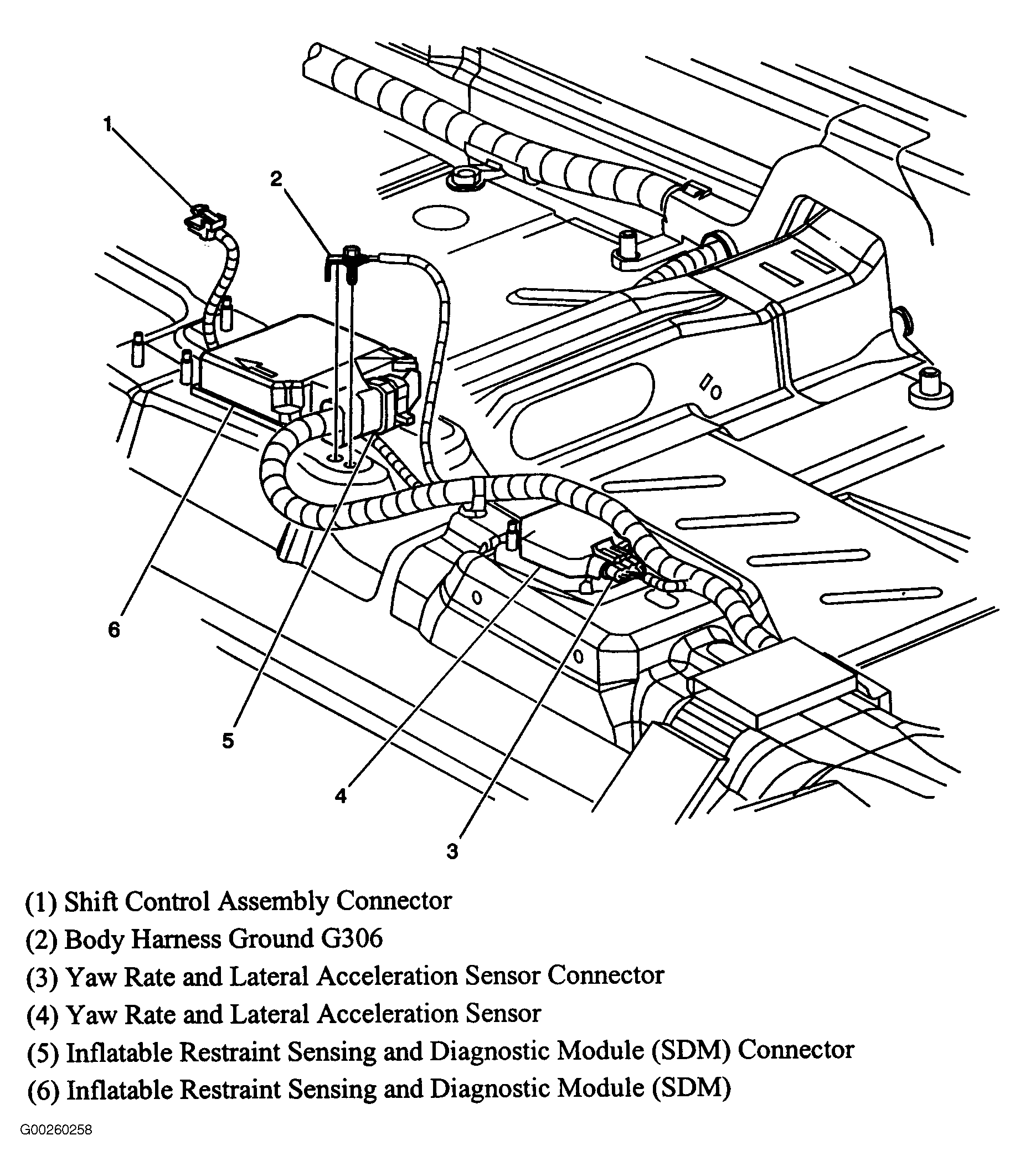 1
2
6
5
4
3

(1) Shift Control Assembly Connector
(2) Body Harness Ground G306
(3) Yaw Rate and Lateral Acceleration Sensor Connector
(4) Yaw Rate and Lateral Acceleration Sensor
(5) Inflatable Restraint Sensing and Diagnostic Module (SDM) Connector
(6) Inflatable Restraint Sensing and Diagnostic Module (SDM)

G00260258