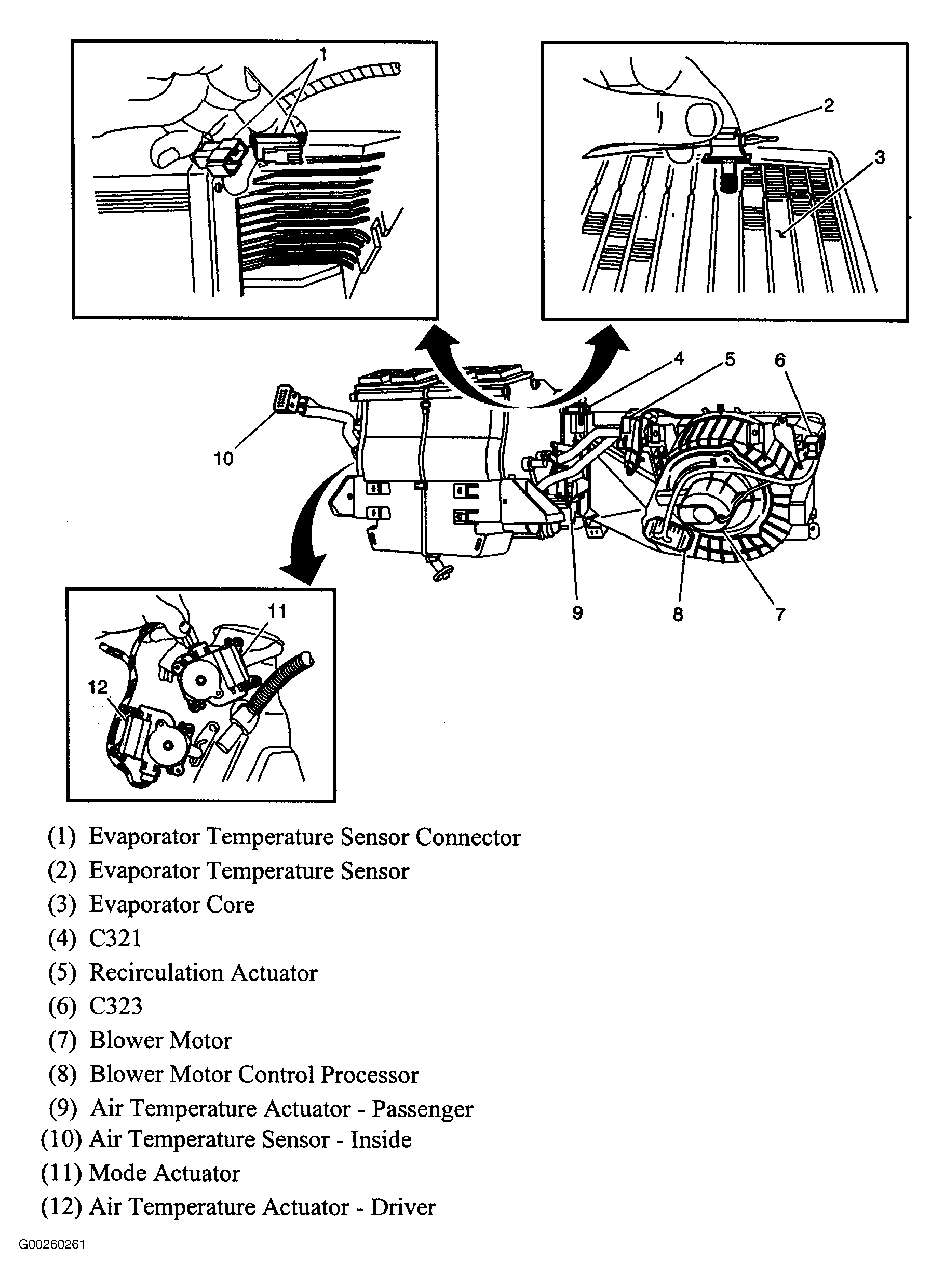 1

2

3

4 5 6

10

9 8 7

11

12

(1) Evaporator Temperature Sensor Connector
(2) Evaporator Temperature Sensor
(3) Evaporator Core
(4) C321
(5) Recirculation Actuator
(6) C323
(7) Blower Motor
(8) Blower Motor Control Processor
(9) Air Temperature Actuator - Passenger
(10) Air Temperature Sensor - Inside
(11) Mode Actuator
(12) Air Temperature Actuator - Driver

G00260261