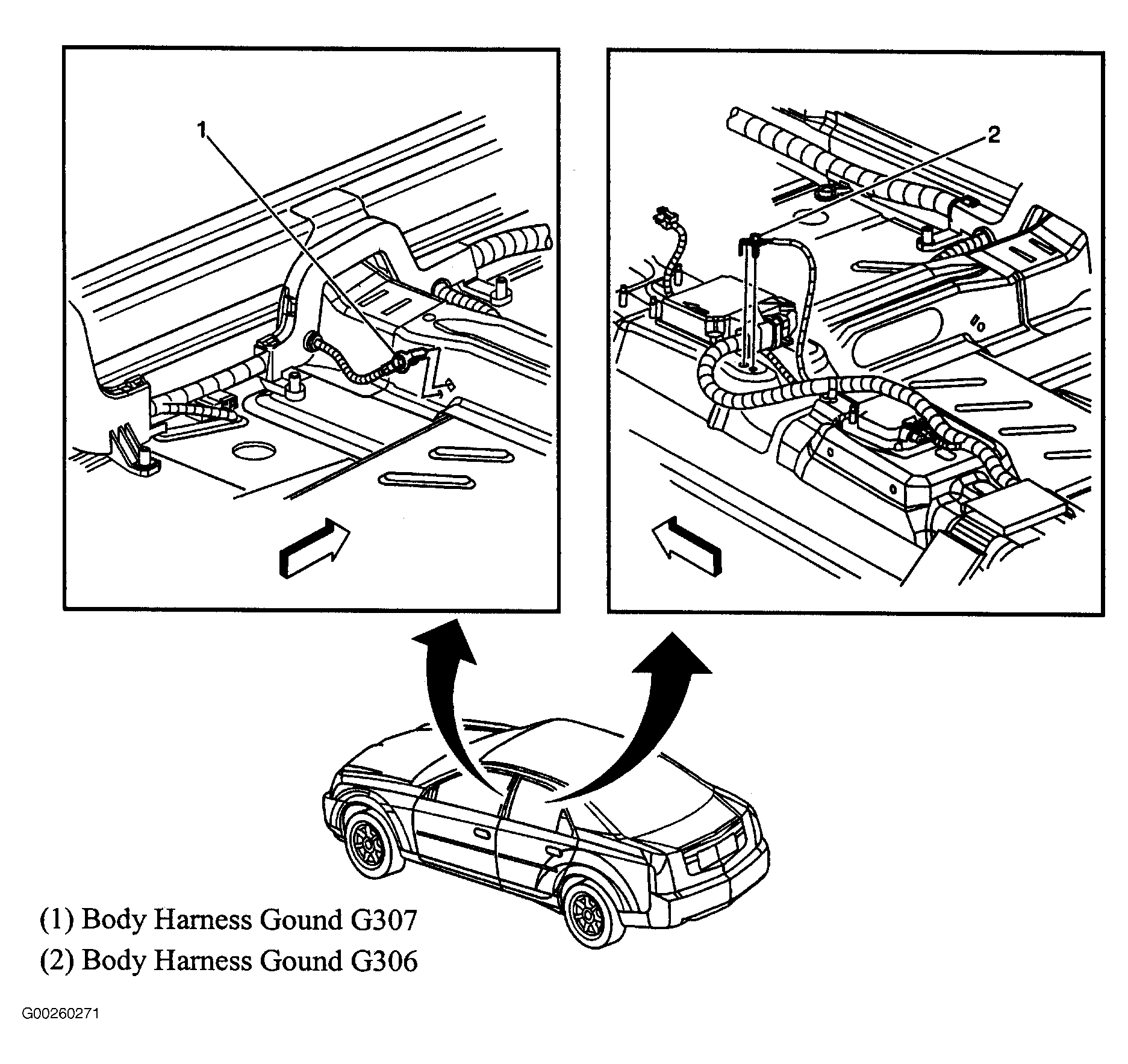 1

2

(1) Body Harness Gound G307
(2) Body Harness Gound G306

G00260271