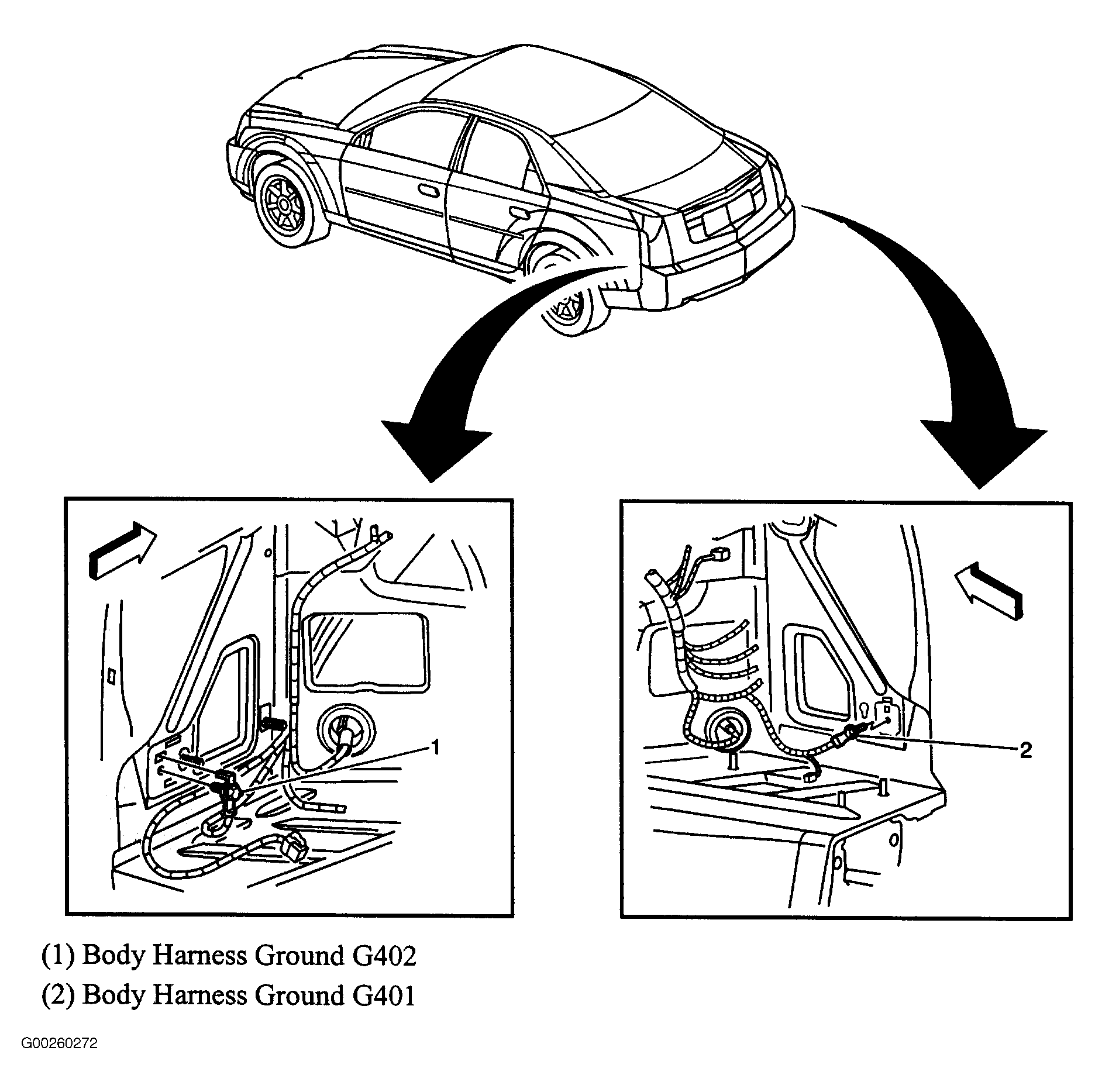 1

2

(1) Body Harness Ground G402

(2) Body Harness Ground G401

G00260272