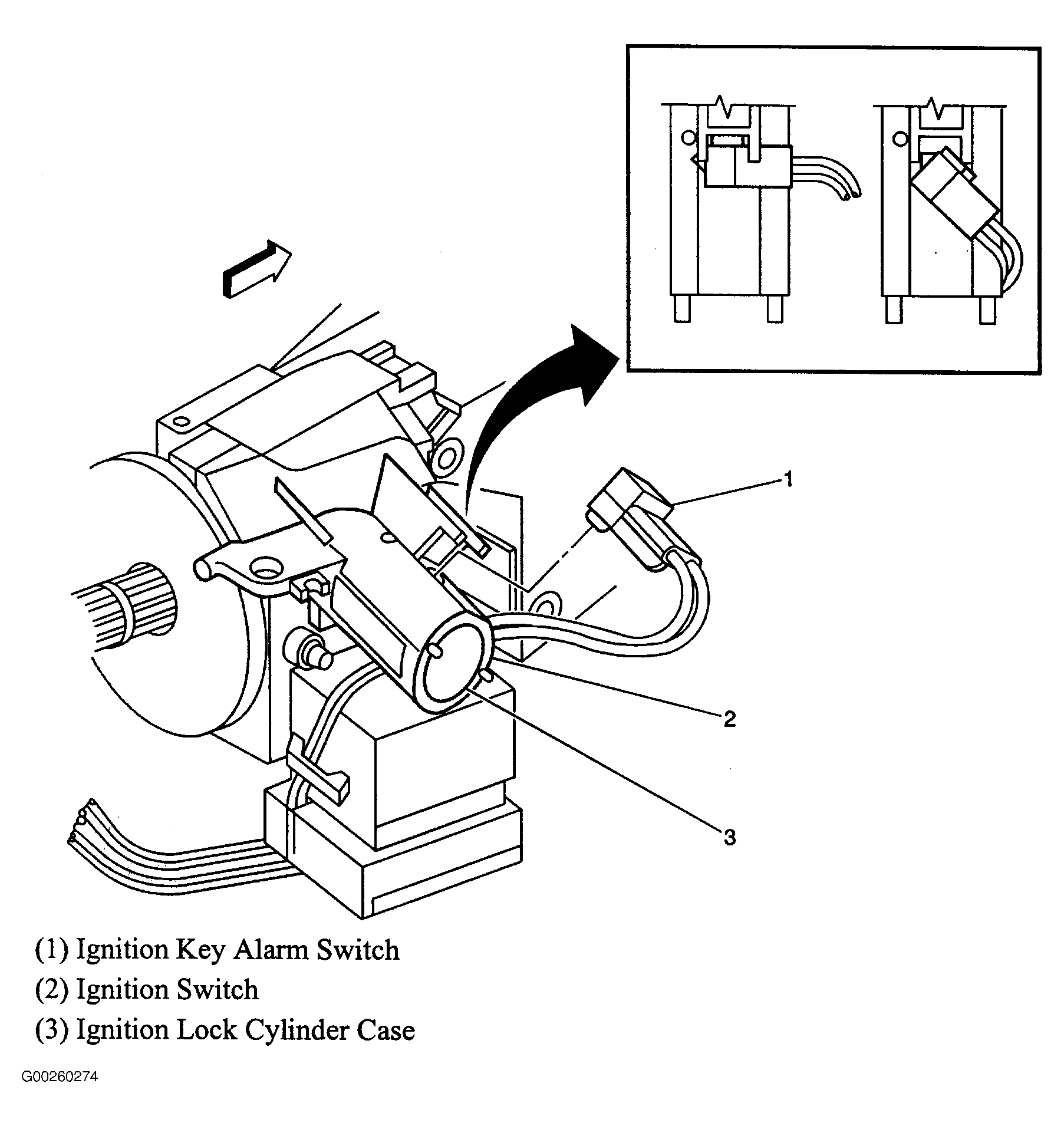 1

2

3

(1) Ignition Key Alarm Switch
(2) Ignition Switch
(3) Ignition Lock Cylinder Case

G00260274