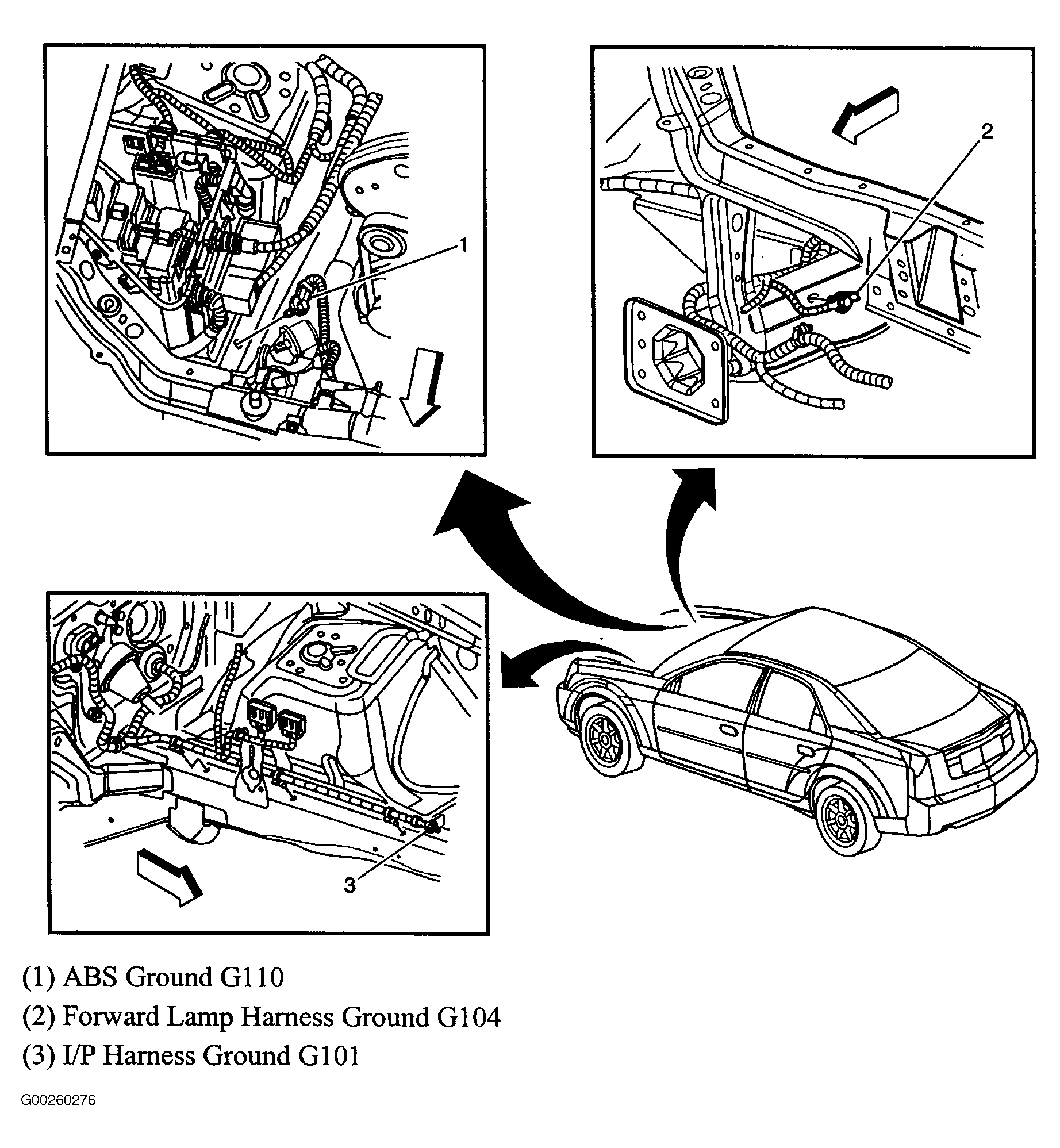 1

2

3

(1) ABS Ground G110

(2) Forward Lamp Harness Ground G104

(3) I/P Harness Ground G101

G00260276