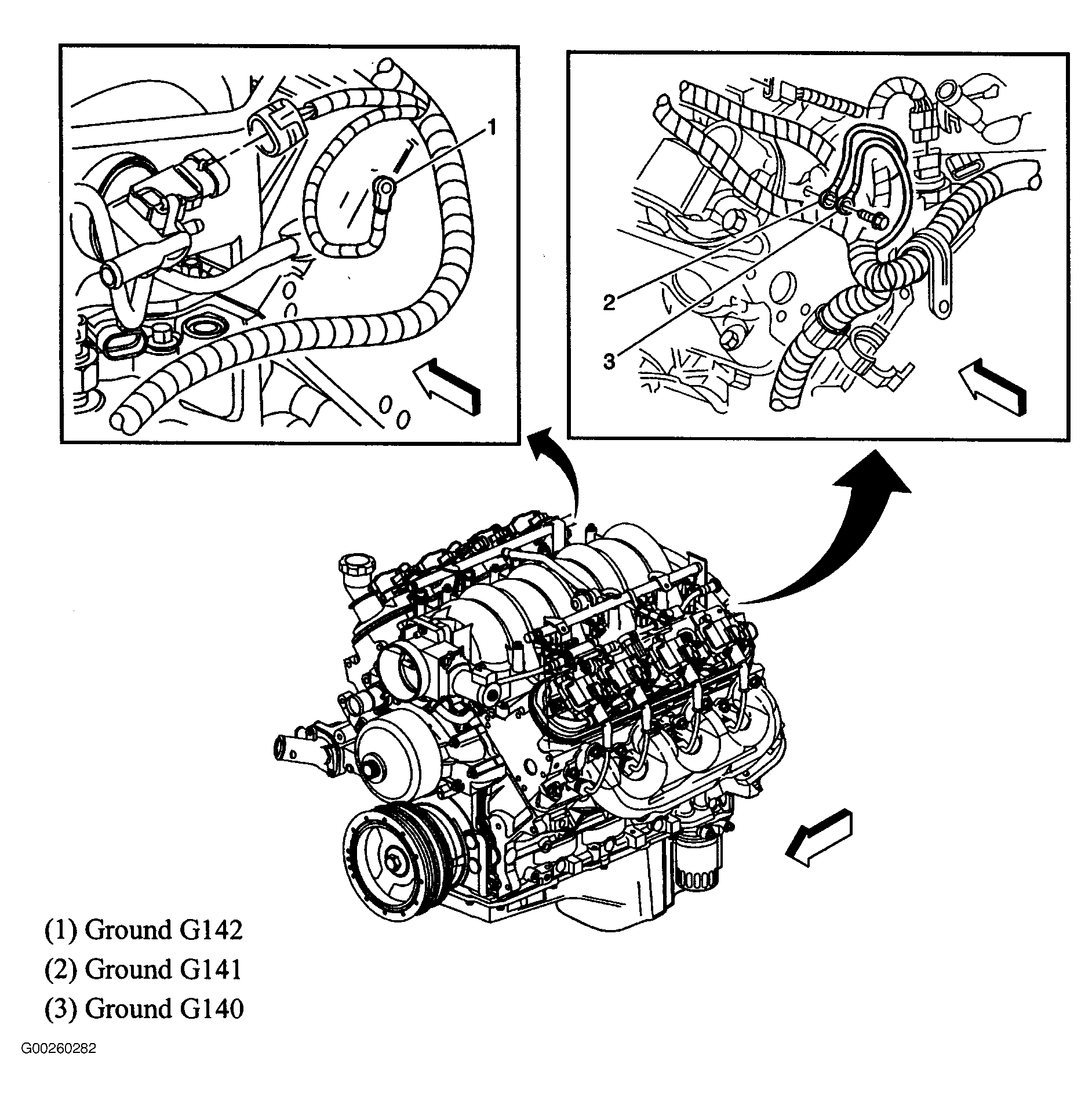 1

2

3

(1) Ground G142

(2) Ground G141

(3) Ground G140

G00260282