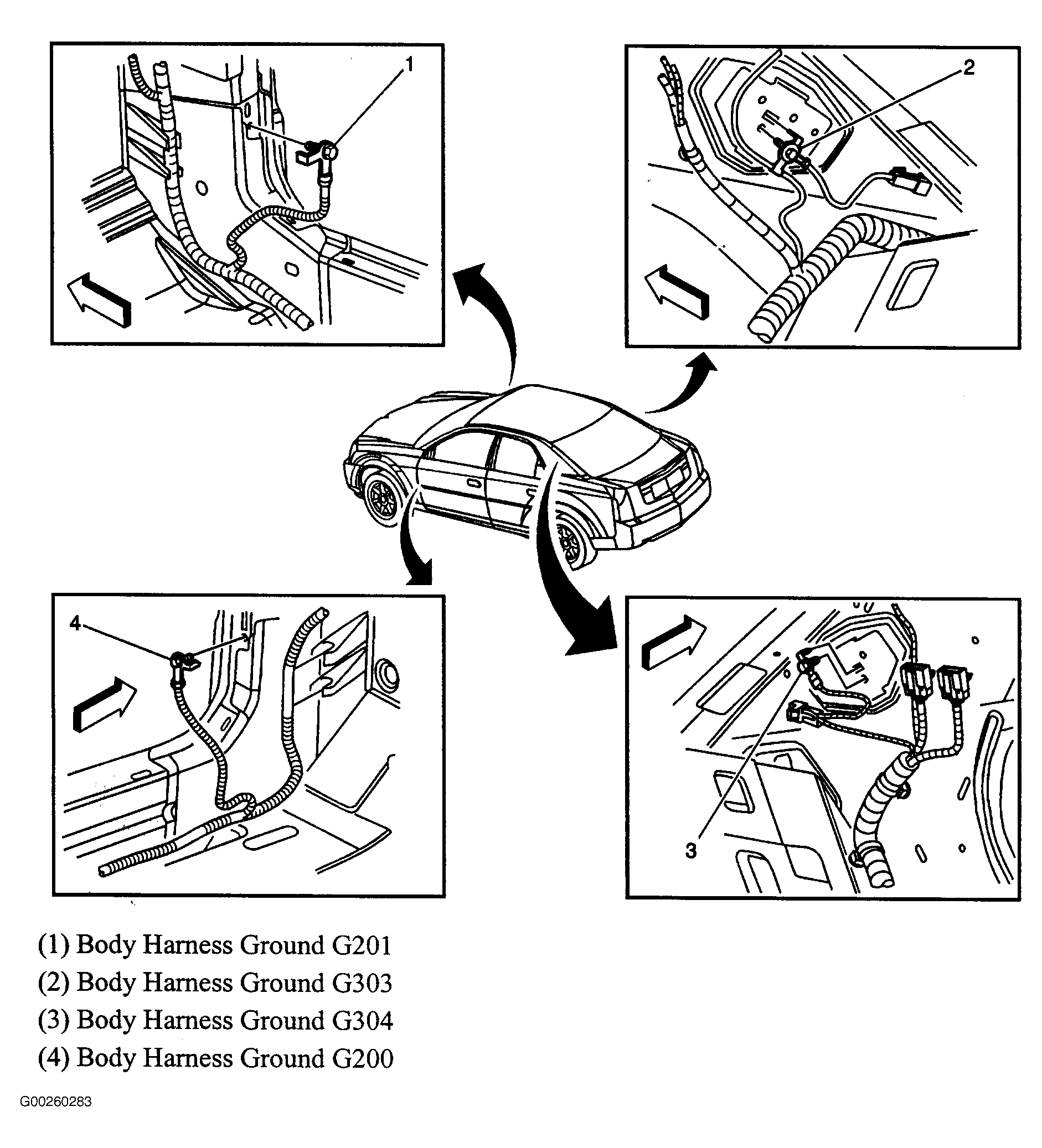 1

2

4

3

(1) Body Harness Ground G201
(2) Body Harness Ground G303
(3) Body Harness Ground G304
(4) Body Harness Ground G200

G00260283