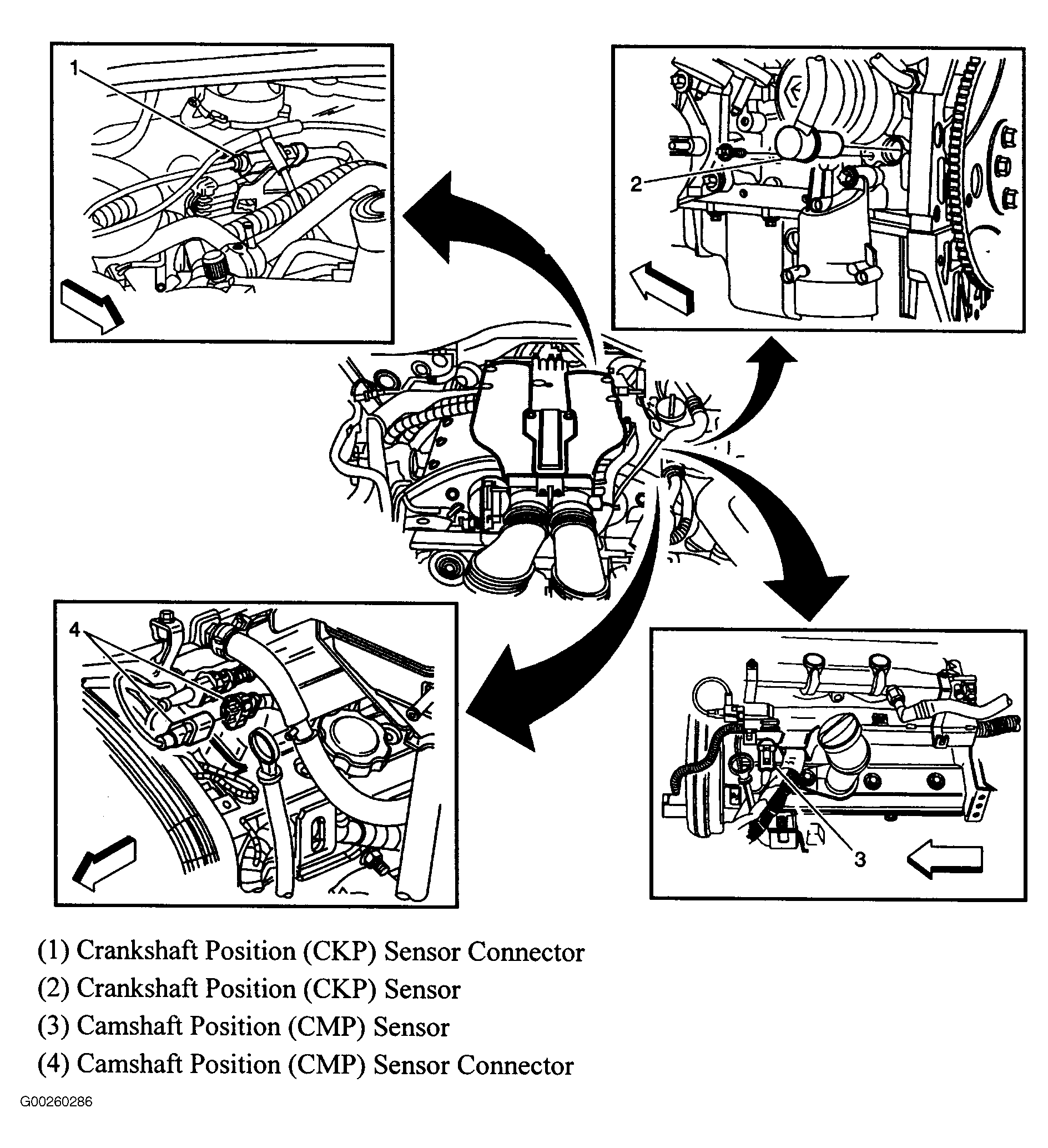 1

2

4

3

(1) Crankshaft Position (CKP) Sensor Connector
(2) Crankshaft Position (CKP) Sensor
(3) Camshaft Position (CMP) Sensor
(4) Camshaft Position (CMP) Sensor Connector

G00260286