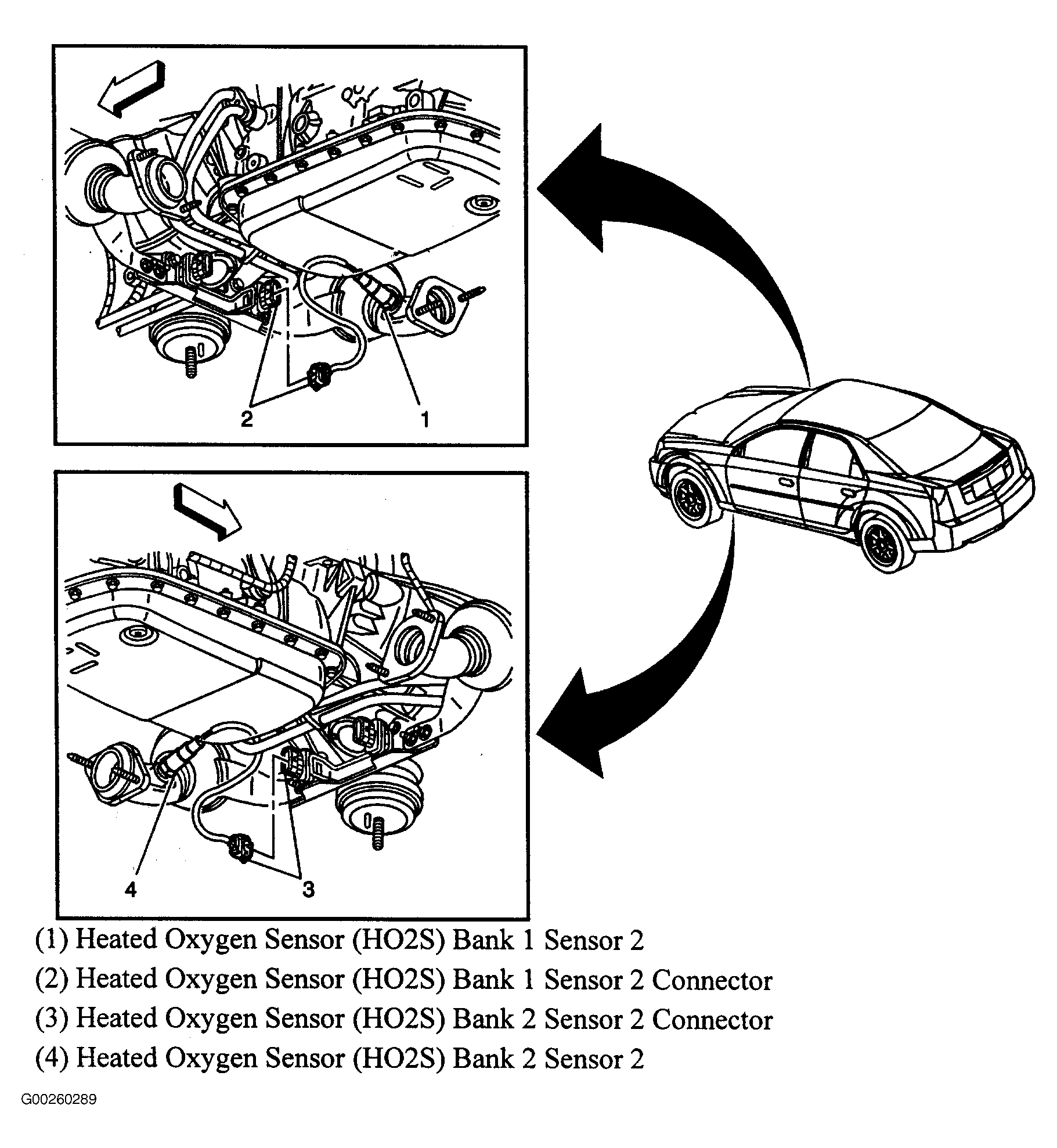 2
1
4
3

(1) Heated Oxygen Sensor (HO2S) Bank 1 Sensor 2
(2) Heated Oxygen Sensor (HO2S) Bank 1 Sensor 2 Connector
(3) Heated Oxygen Sensor (HO2S) Bank 2 Sensor 2 Connector
(4) Heated Oxygen Sensor (HO2S) Bank 2 Sensor 2

G00260289