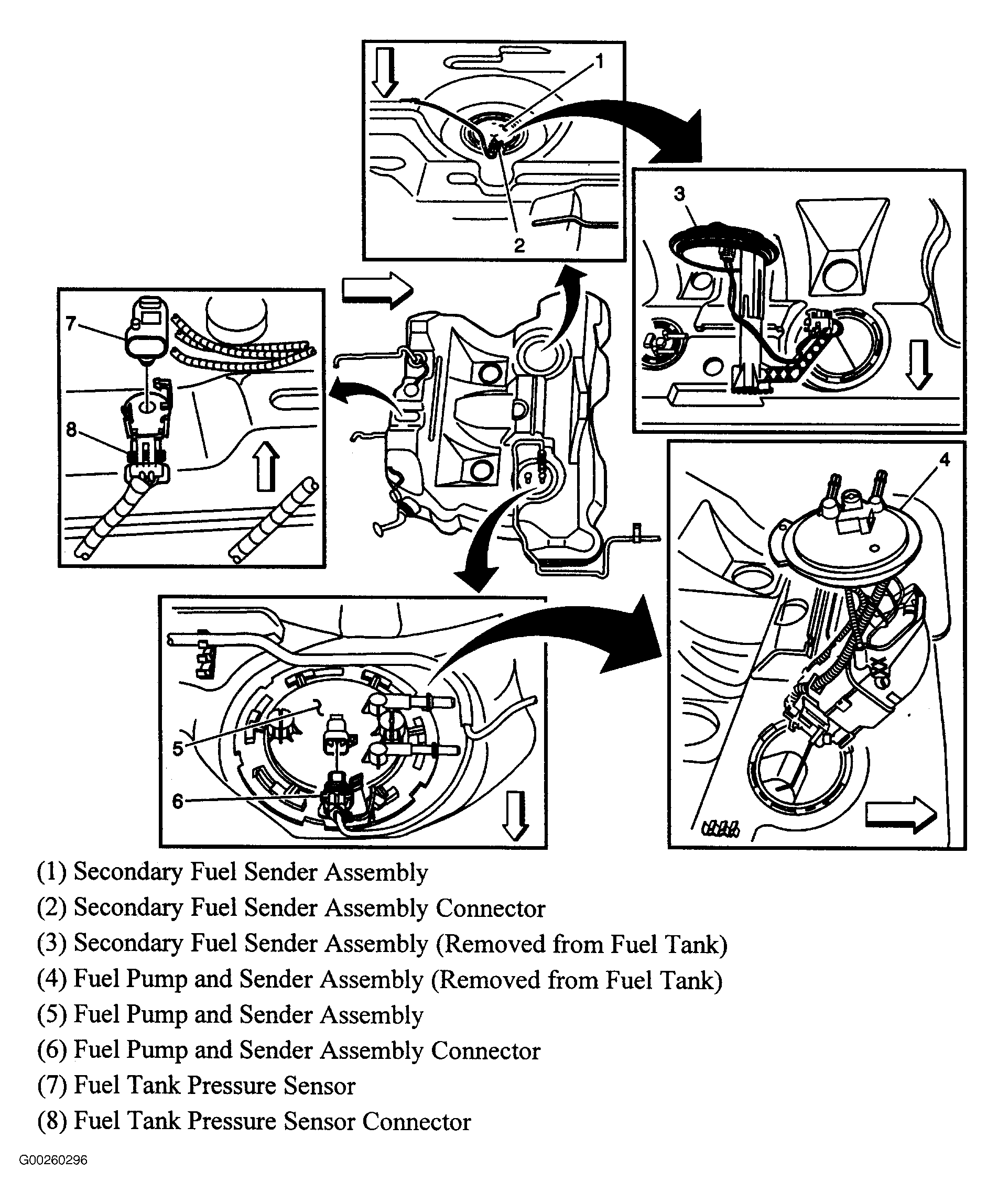 1
2
3
7
8
4
5
6

(1) Secondary Fuel Sender Assembly
(2) Secondary Fuel Sender Assembly Connector
(3) Secondary Fuel Sender Assembly (Removed from Fuel Tank)
(4) Fuel Pump and Sender Assembly (Removed from Fuel Tank)
(5) Fuel Pump and Sender Assembly
(6) Fuel Pump and Sender Assembly Connector
(7) Fuel Tank Pressure Sensor
(8) Fuel Tank Pressure Sensor Connector

G00260296