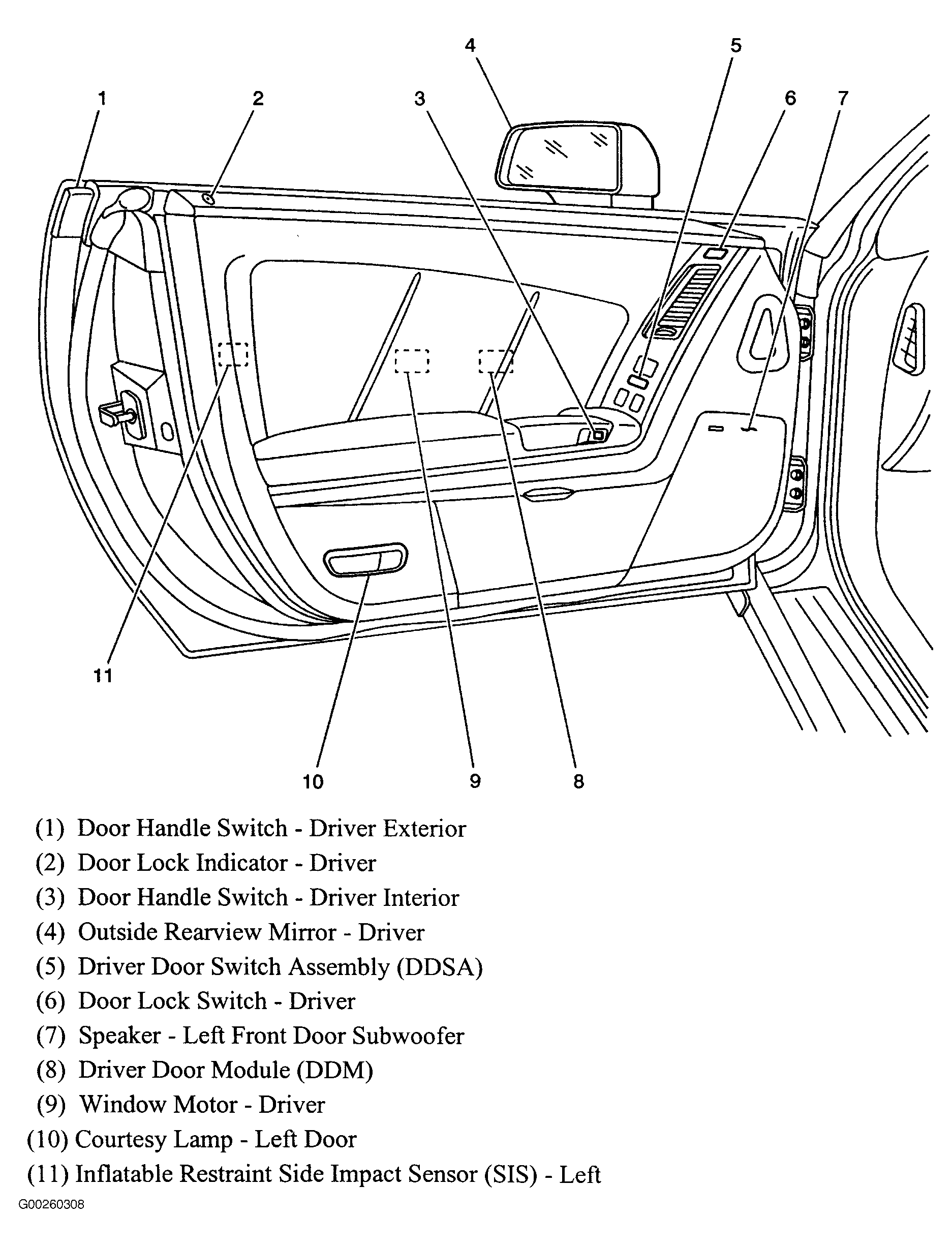 4
5
1
2
3
6
7
11
10
9
8

(1) Door Handle Switch - Driver Exterior
(2) Door Lock Indicator - Driver
(3) Door Handle Switch - Driver Interior
(4) Outside Rearview Mirror - Driver
(5) Driver Door Switch Assembly (DDSA)
(6) Door Lock Switch - Driver
(7) Speaker - Left Front Door Subwoofer
(8) Driver Door Module (DDM)
(9) Window Motor - Driver
(10) Courtesy Lamp - Left Door
(11) Inflatable Restraint Side Impact Sensor (SIS) - Left

G00260308