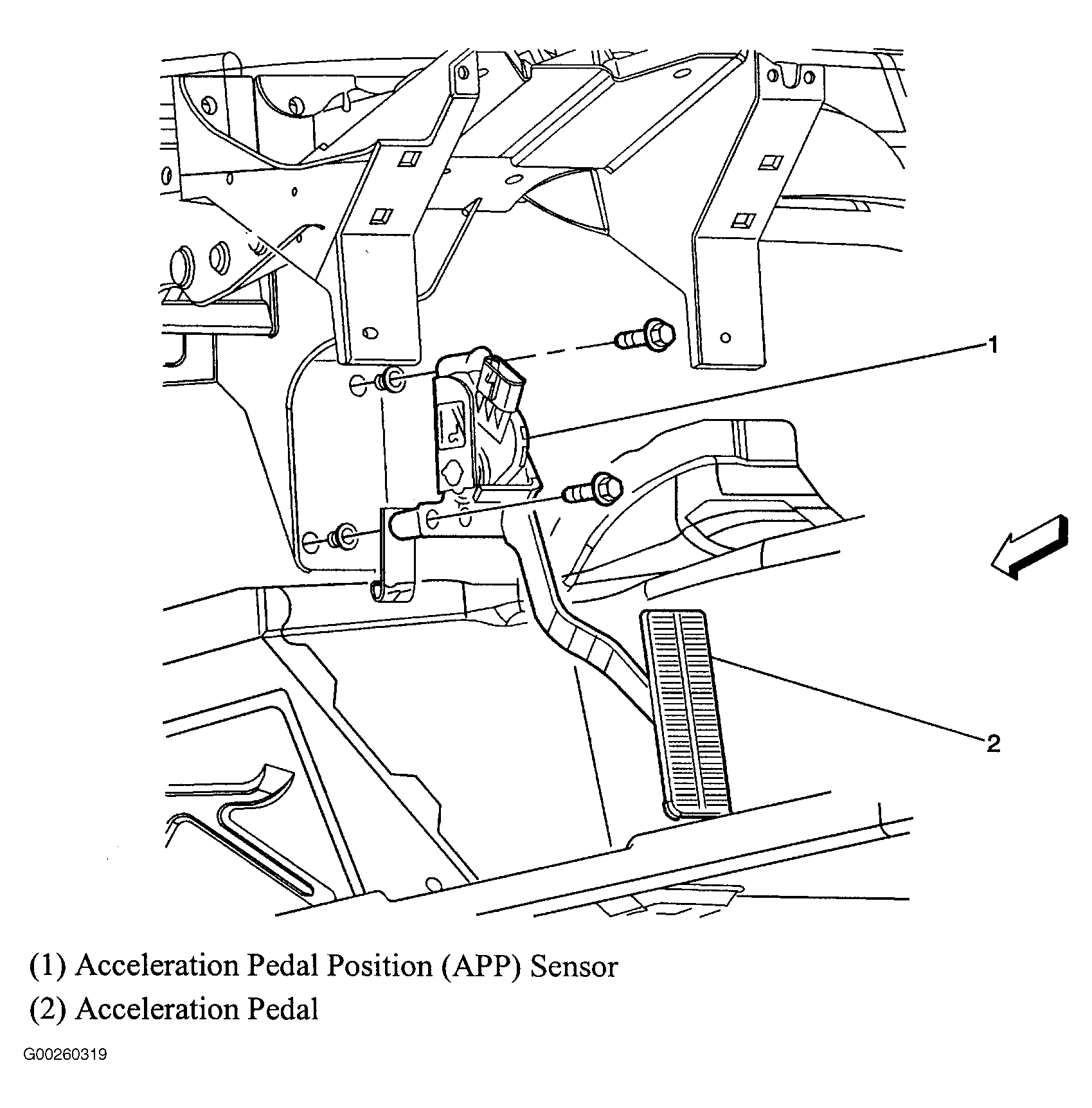 1

2

(1) Acceleration Pedal Position (APP) Sensor
(2) Acceleration Pedal

G00260319