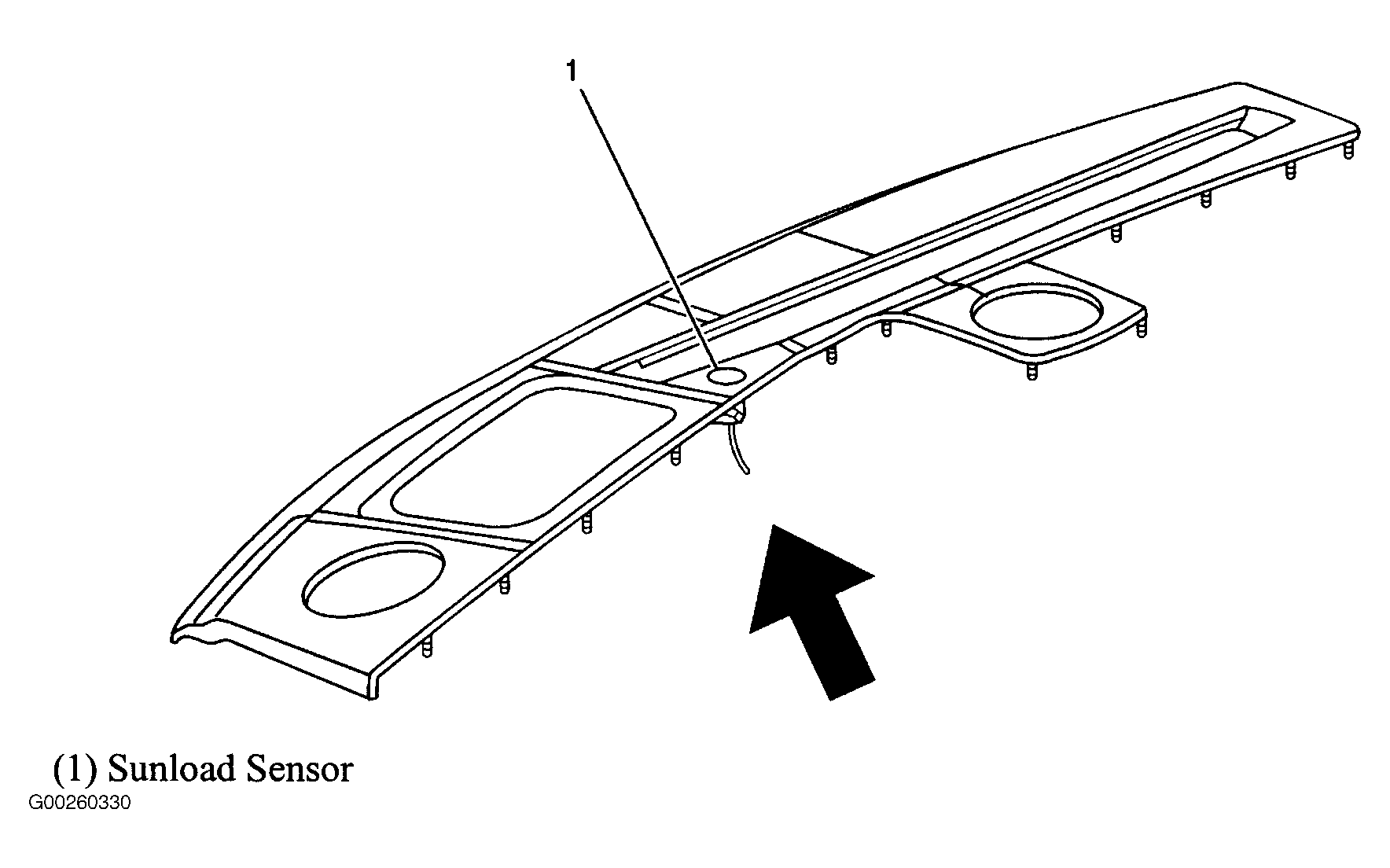 1

(1) Sunload Sensor

G00260330