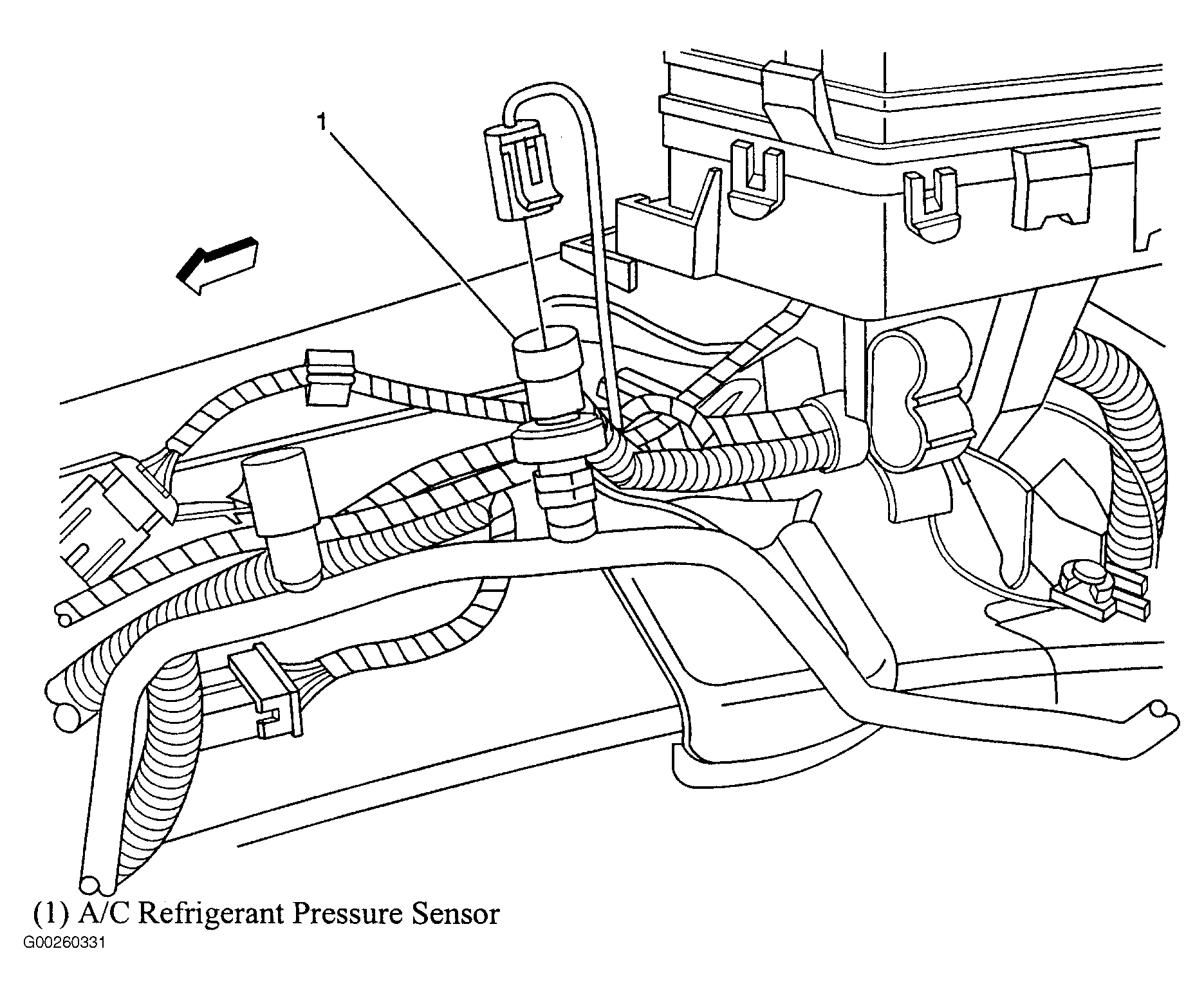 1

(1) A/C Refrigerant Pressure Sensor

G00260331