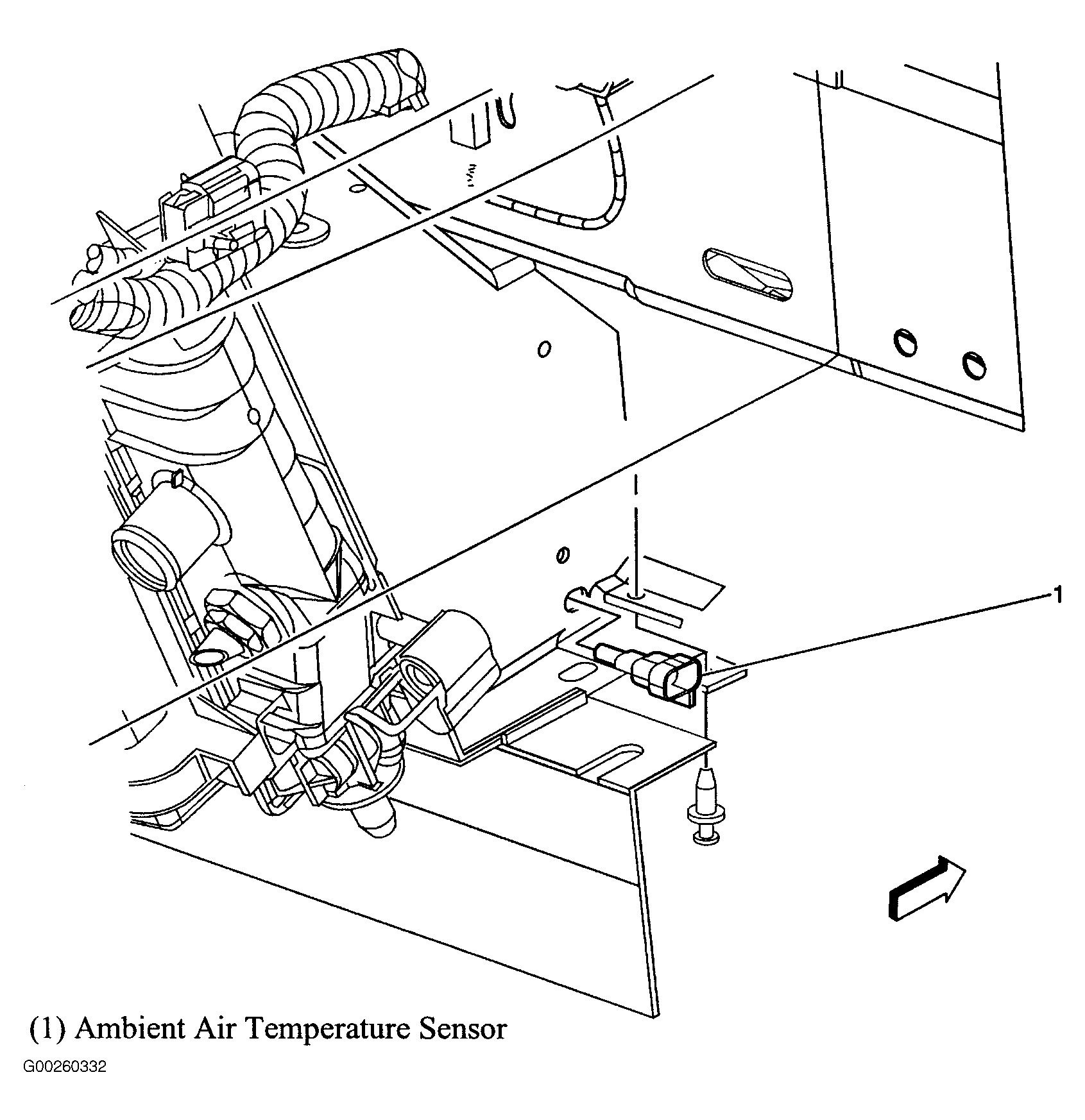 1

(1) Ambient Air Temperature Sensor

G00260332