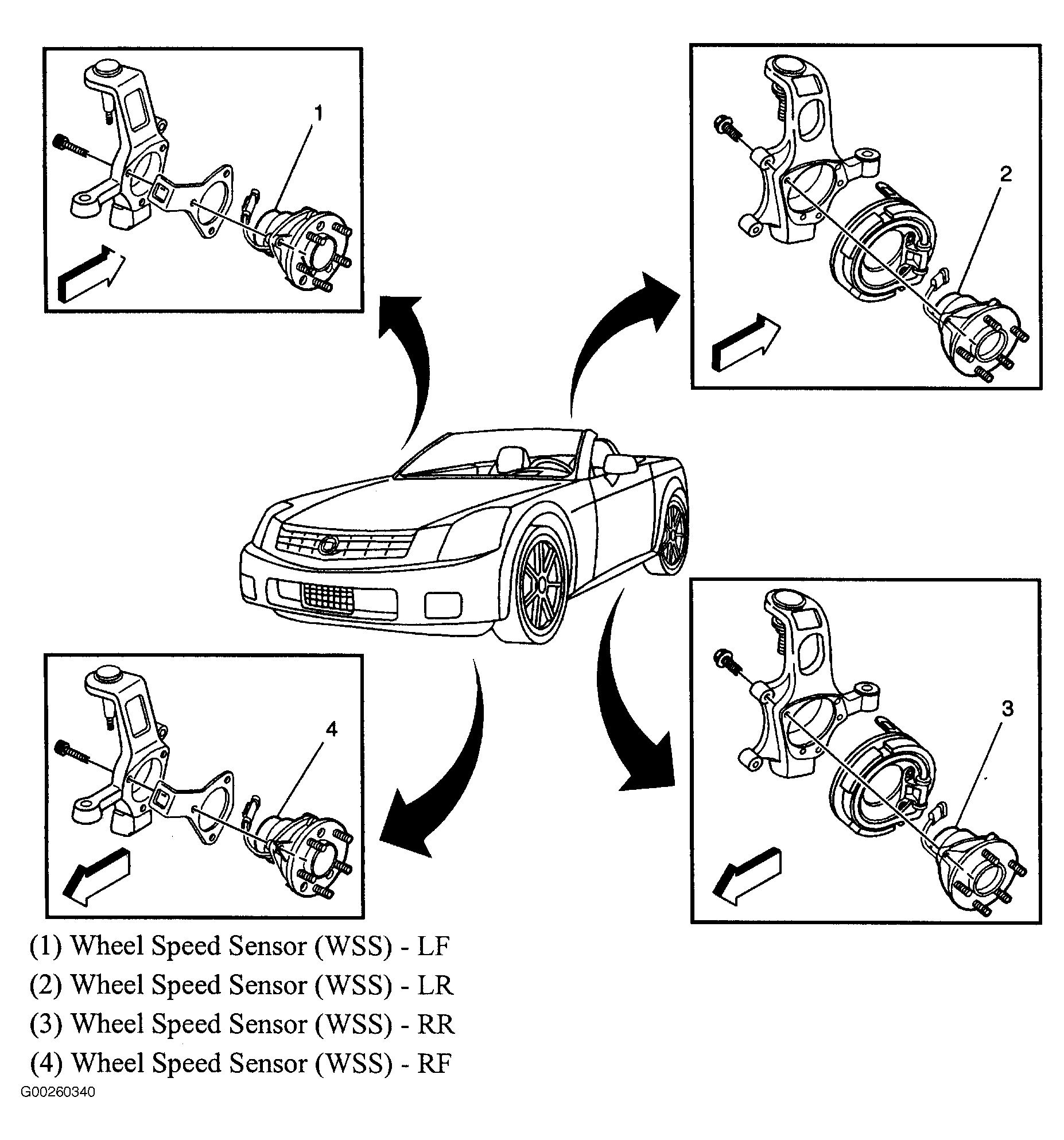 1

2

4

3

(1) Wheel Speed Sensor (WSS) - LF
(2) Wheel Speed Sensor (WSS) - LR
(3) Wheel Speed Sensor (WSS) - RR
(4) Wheel Speed Sensor (WSS) - RF

G00260340