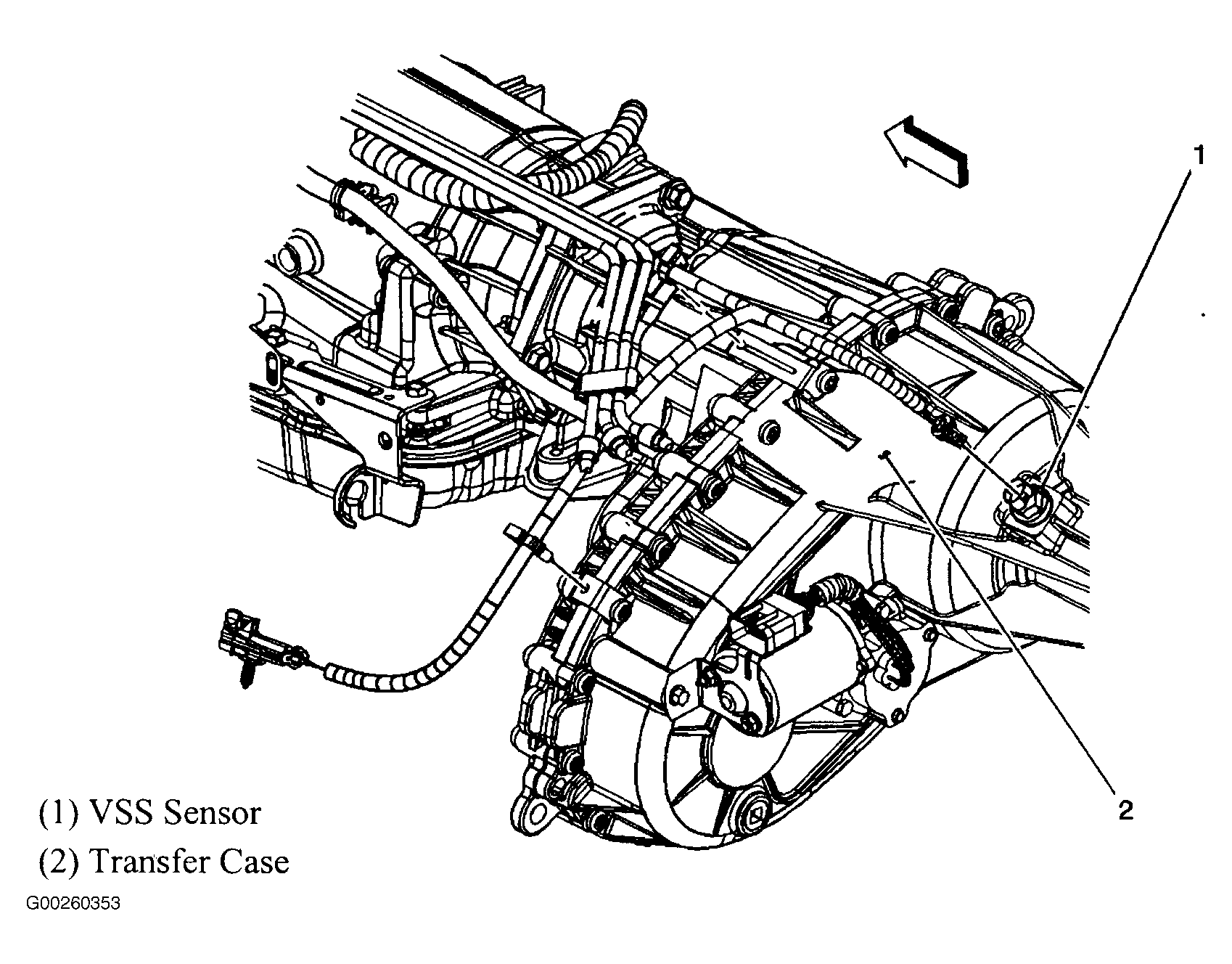 1

2

(1) VSS Sensor
(2) Transfer Case

G00260353