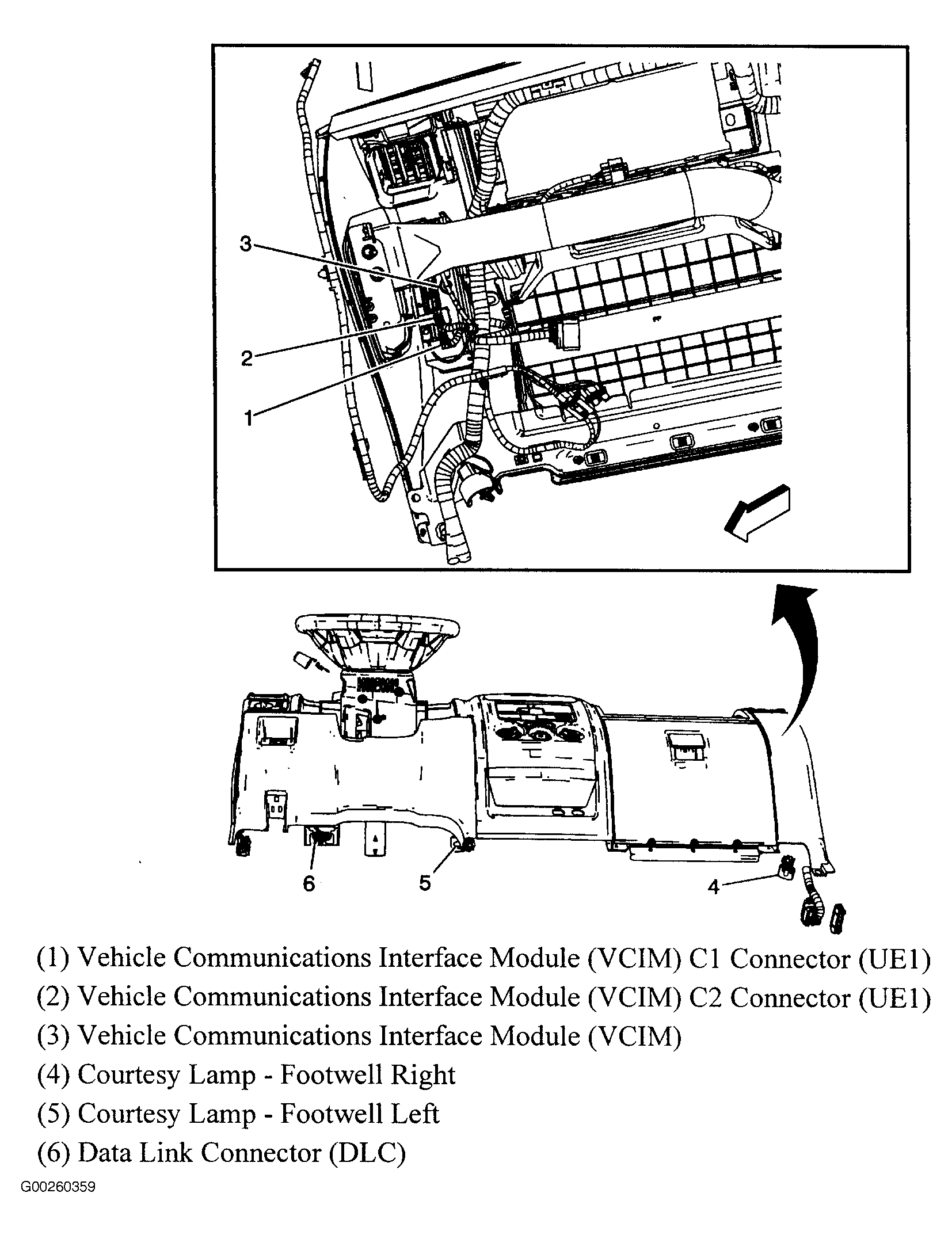 3
2
1
6
5
4

(1) Vehicle Communications Interface Module (VCIM) C1 Connector (UE1)
(2) Vehicle Communications Interface Module (VCIM) C2 Connector (UE1)
(3) Vehicle Communications Interface Module (VCIM)
(4) Courtesy Lamp - Footwell Right
(5) Courtesy Lamp - Footwell Left
(6) Data Link Connector (DLC)

G00260359