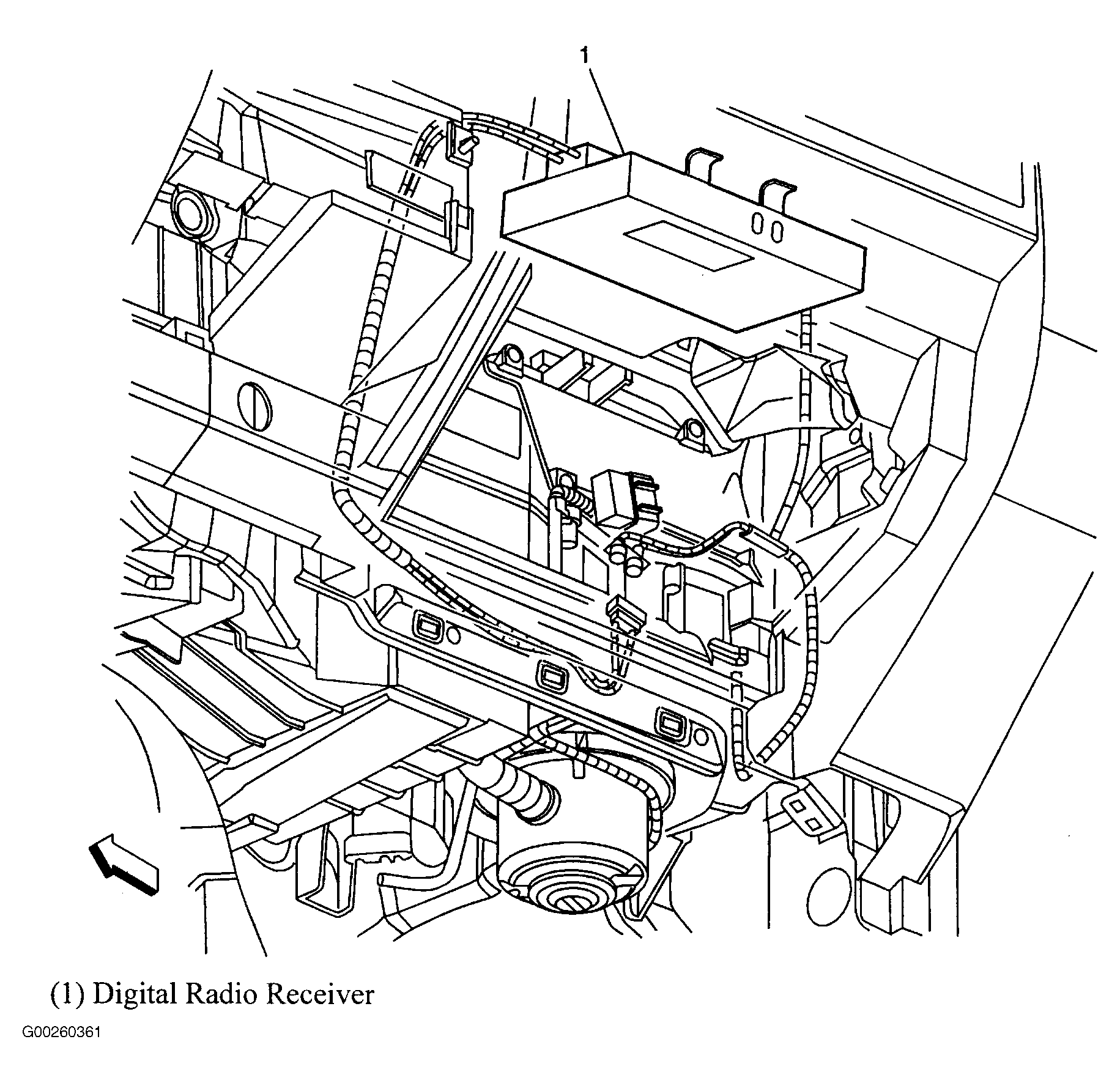 1

(1) Digital Radio Receiver

G00260361