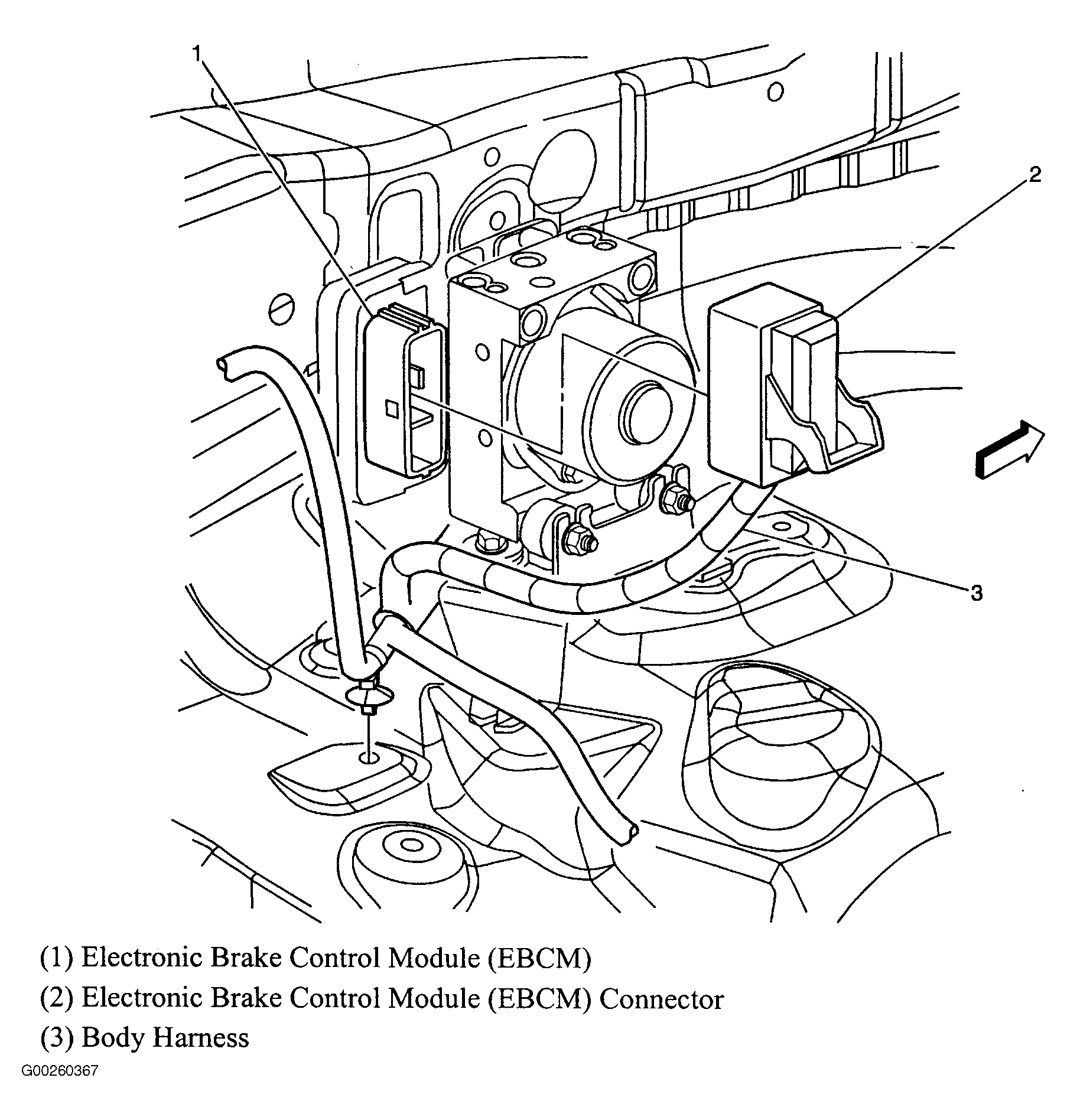 1

2

3

(1) Electronic Brake Control Module (EBCM)

(2) Electronic Brake Control Module (EBCM) Connector

(3) Body Harness

G00260367