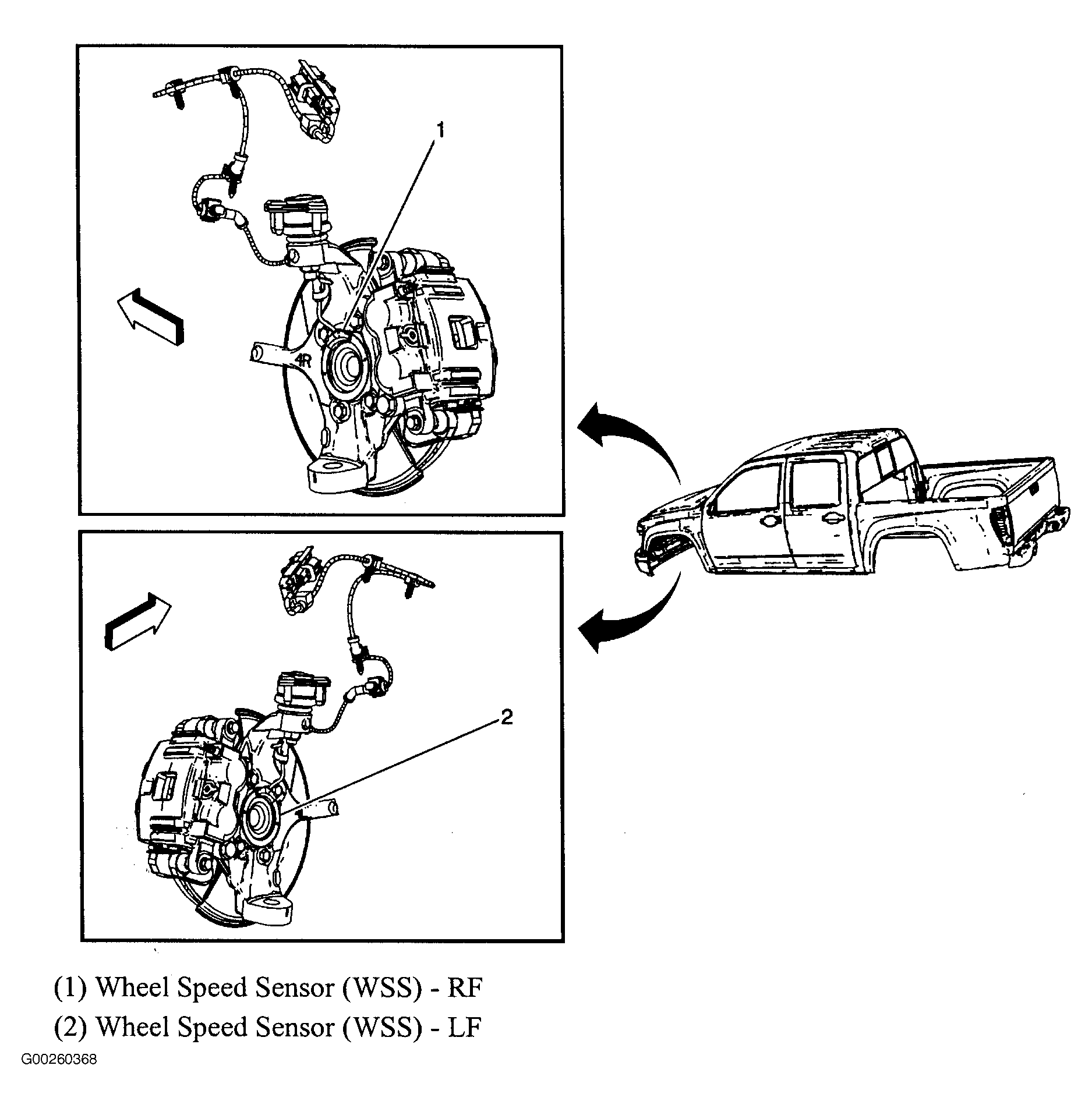 1

4R

2

(1) Wheel Speed Sensor (WSS) - RF

(2) Wheel Speed Sensor (WSS) - LF

G00260368