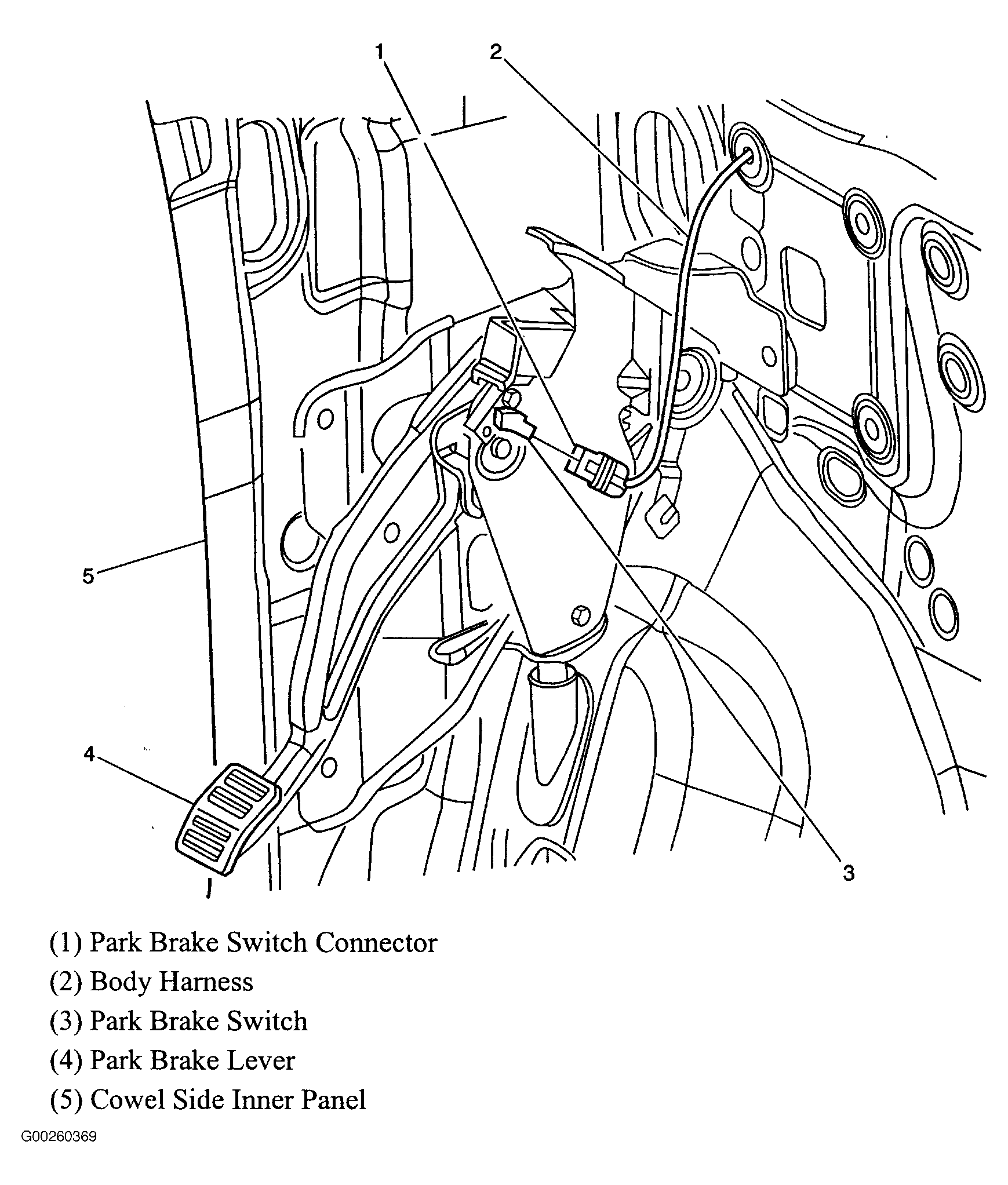 1
2
5
4
3

(1) Park Brake Switch Connector
(2) Body Harness
(3) Park Brake Switch
(4) Park Brake Lever
(5) Cowel Side Inner Panel

G00260369