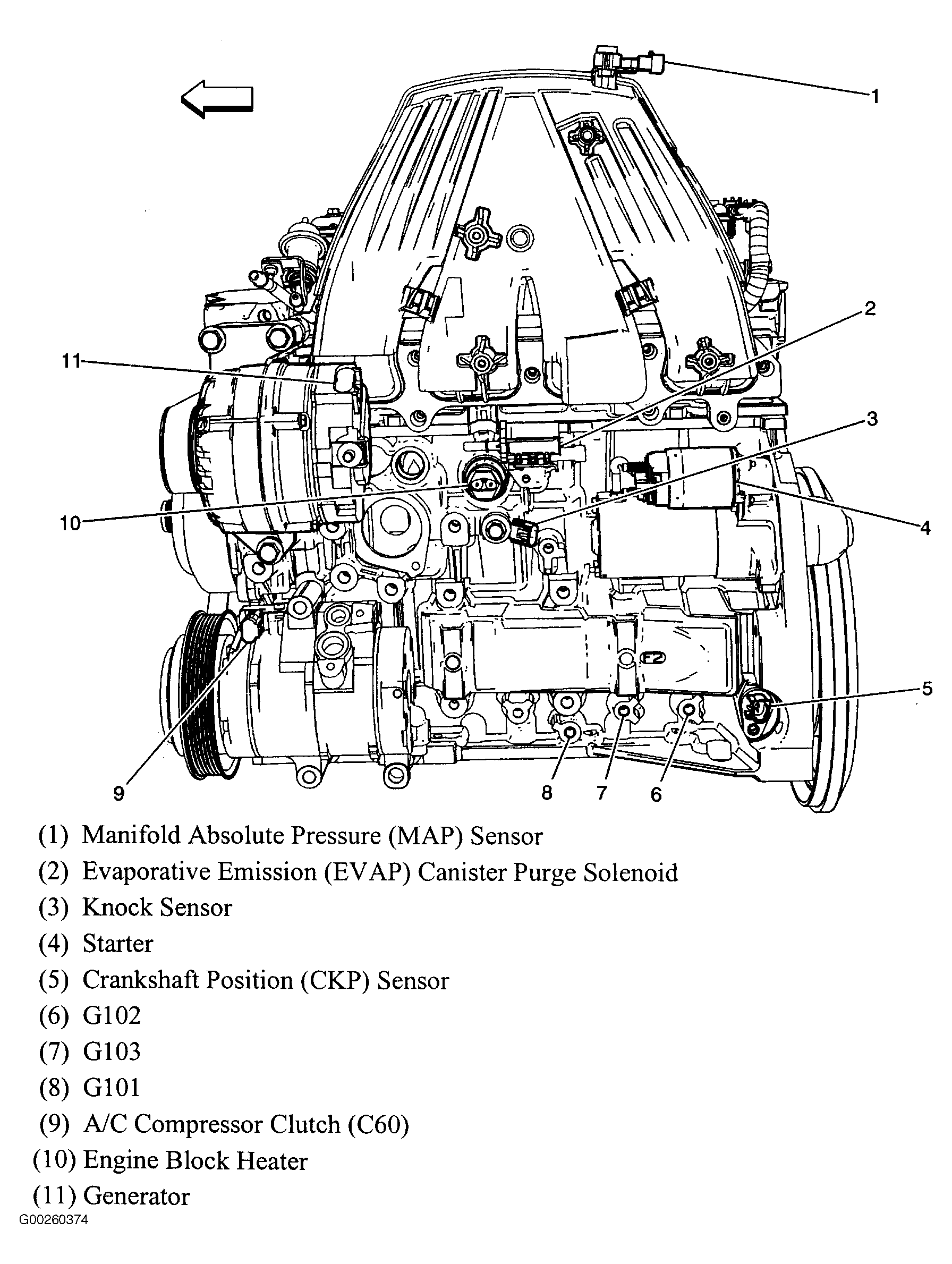 1

2

11

3

10

4

F2

5

9

8

7

6

(1) Manifold Absolute Pressure (MAP) Sensor

(2) Evaporative Emission (EVAP) Canister Purge Solenoid

(3) Knock Sensor

(4) Starter

(5) Crankshaft Position (CKP) Sensor

(6) G102

(7) G103

(8) G101

(9) A/C Compressor Clutch (C60)

(10) Engine Block Heater

(11) Generator

G00260374