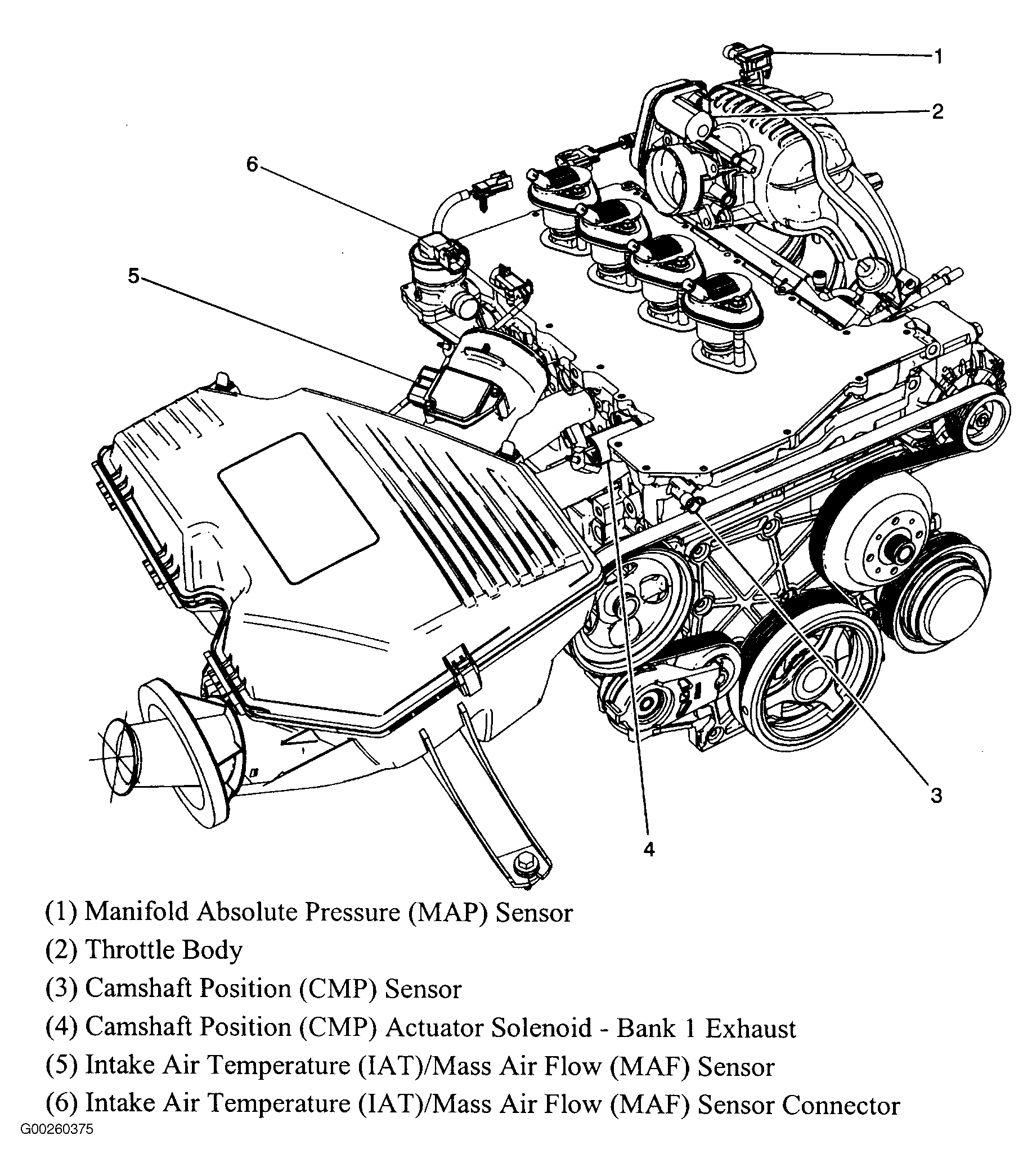 1
2
6
5
3
4

(1) Manifold Absolute Pressure (MAP) Sensor
(2) Throttle Body
(3) Camshaft Position (CMP) Sensor
(4) Camshaft Position (CMP) Actuator Solenoid - Bank 1 Exhaust
(5) Intake Air Temperature (IAT)/Mass Air Flow (MAF) Sensor
(6) Intake Air Temperature (IAT)/Mass Air Flow (MAF) Sensor Connector

G00260375