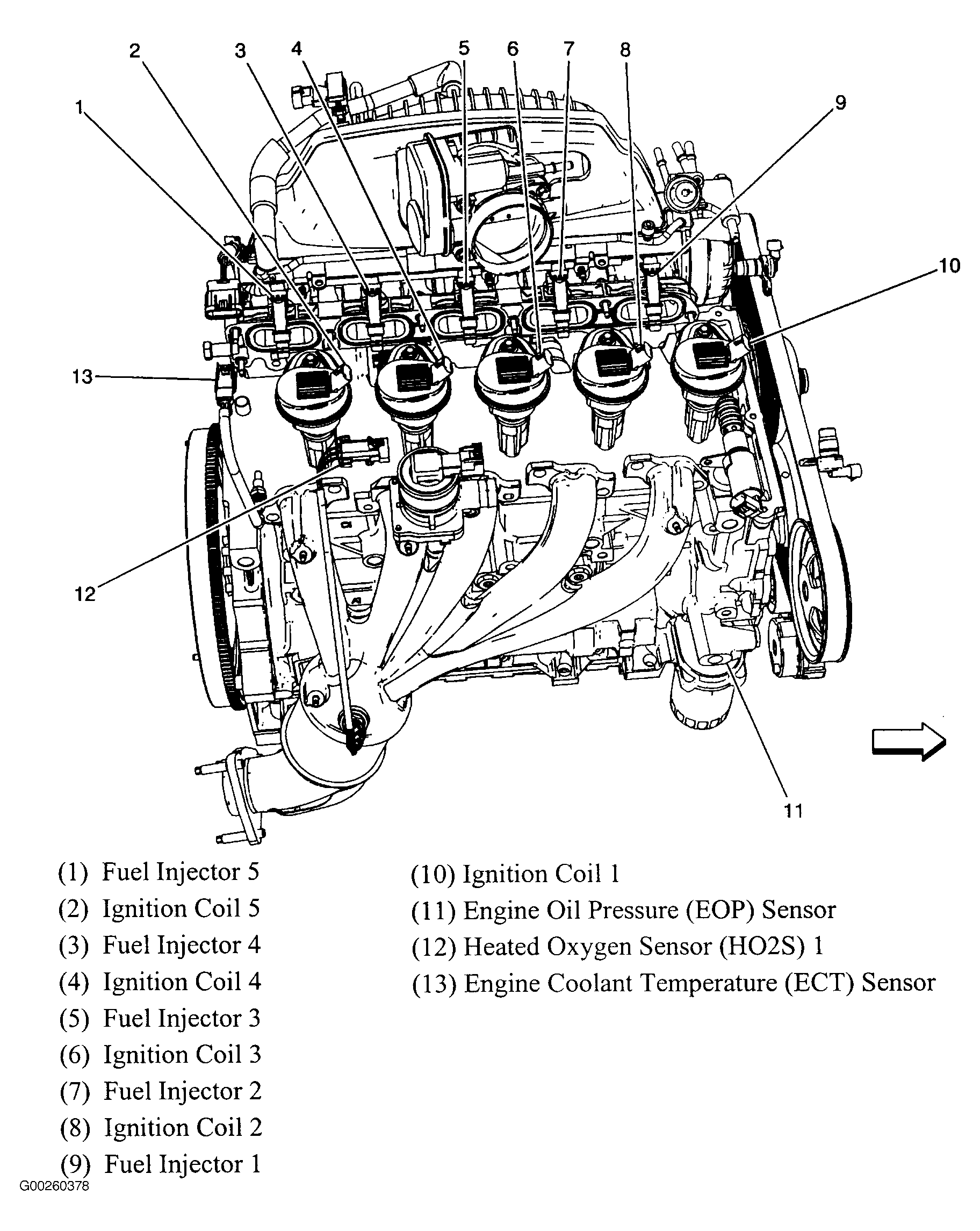 2 3 4 5 6 7 8
1
9
10
13
12
11

(1) Fuel Injector 5
(2) Ignition Coil 5
(3) Fuel Injector 4
(4) Ignition Coil 4
(5) Fuel Injector 3
(6) Ignition Coil 3
(7) Fuel Injector 2
(8) Ignition Coil 2
(9) Fuel Injector 1

(10) Ignition Coil 1
(11) Engine Oil Pressure (EOP) Sensor
(12) Heated Oxygen Sensor (HO2S) 1
(13) Engine Coolant Temperature (ECT) Sensor

G00260378