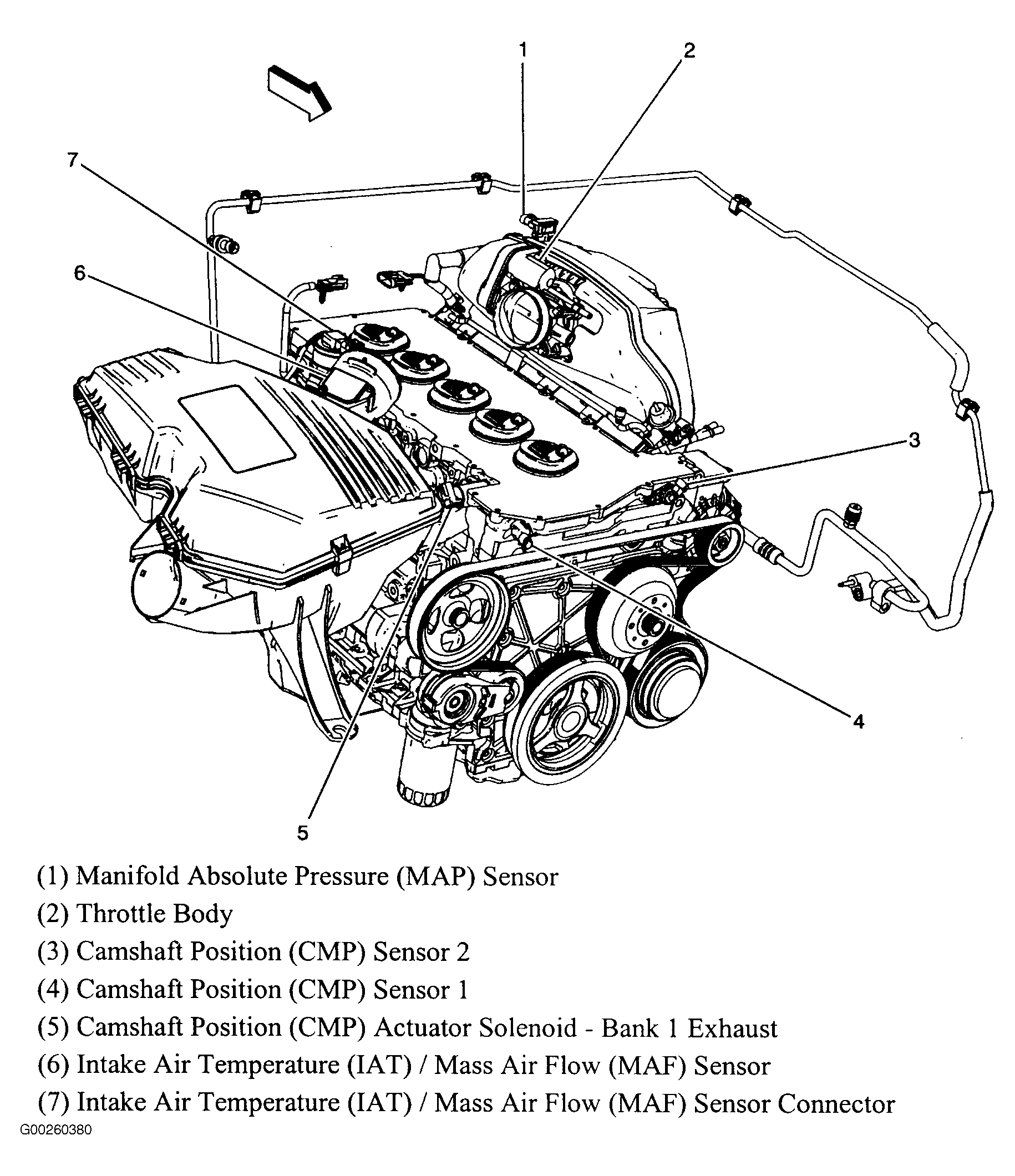 1
2
7
6
3
4
5

(1) Manifold Absolute Pressure (MAP) Sensor
(2) Throttle Body
(3) Camshaft Position (CMP) Sensor 2
(4) Camshaft Position (CMP) Sensor 1
(5) Camshaft Position (CMP) Actuator Solenoid - Bank 1 Exhaust
(6) Intake Air Temperature (IAT) / Mass Air Flow (MAF) Sensor
(7) Intake Air Temperature (IAT) / Mass Air Flow (MAF) Sensor Connector

G00260380