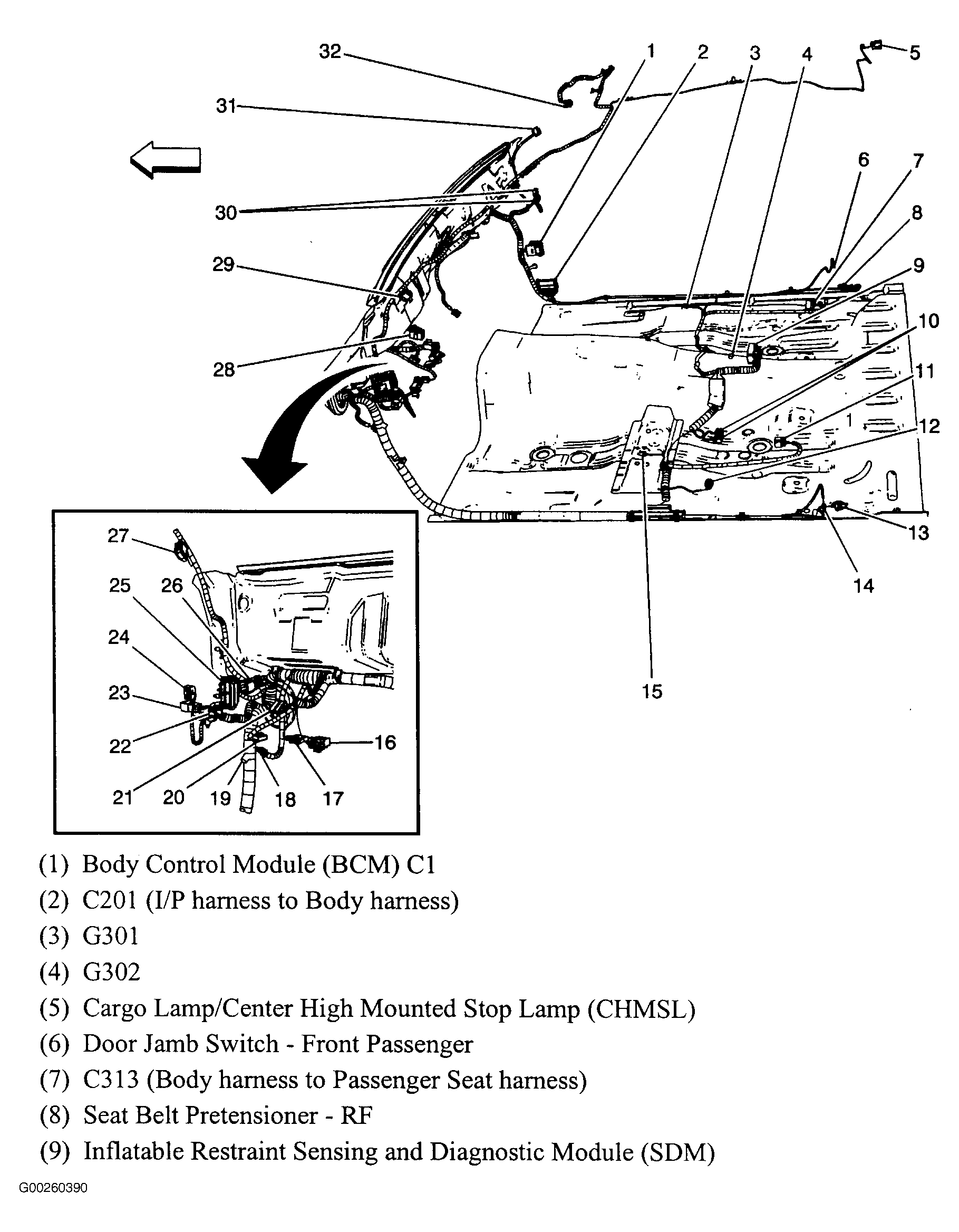 32
1
2
3
4
5
31
6
7
30
8
29
9
10
28
11
12
13
14
15
27
25
26
24
23
22
16
21
20
19
18
17

(1) Body Control Module (BCM) C1
(2) C201 (I/P harness to Body harness)
(3) G301
(4) G302
(5) Cargo Lamp/Center High Mounted Stop Lamp (CHMSL)
(6) Door Jamb Switch - Front Passenger
(7) C313 (Body harness to Passenger Seat harness)
(8) Seat Belt Pretensioner - RF
(9) Inflatable Restraint Sensing and Diagnostic Module (SDM)

G00260390