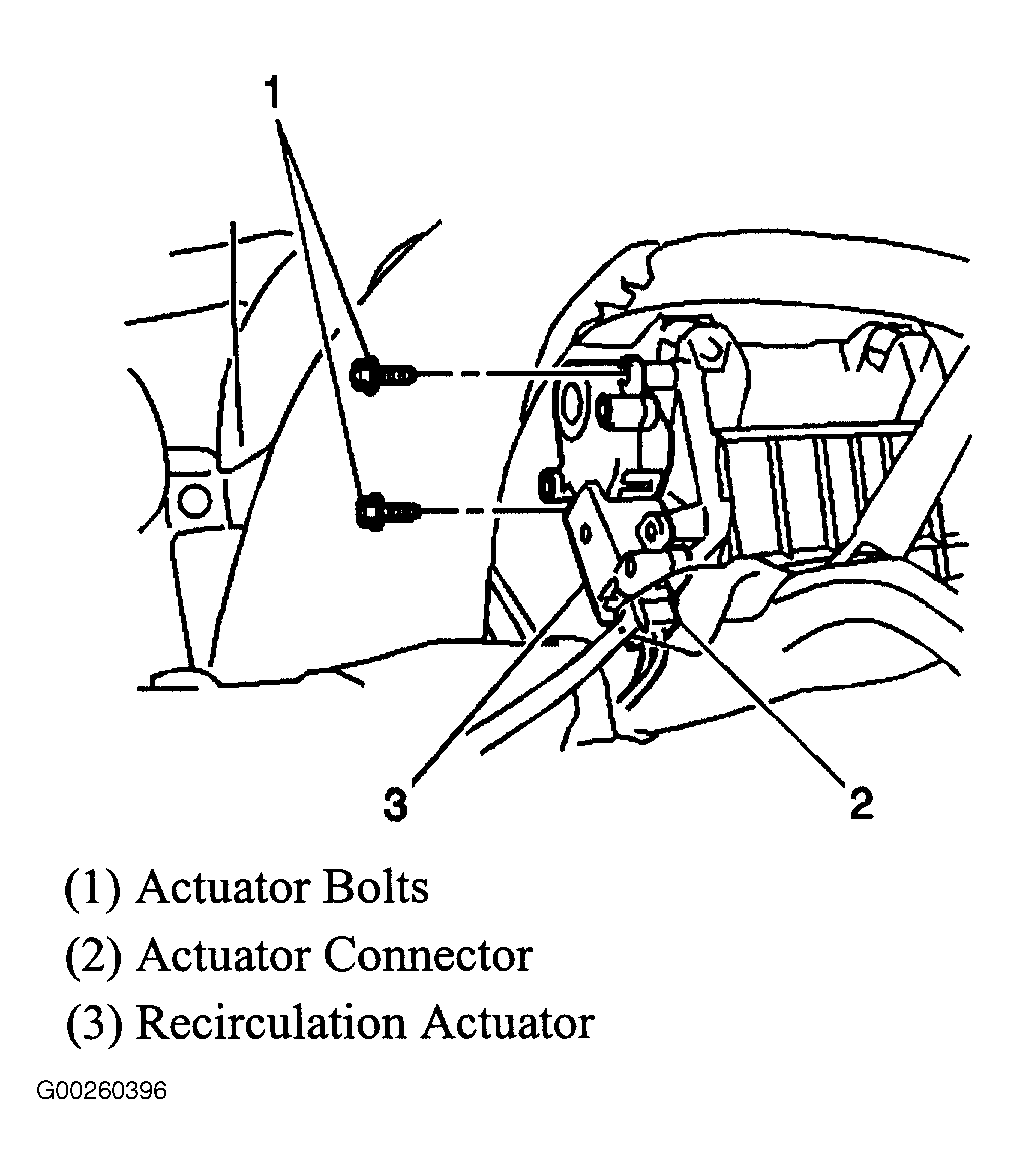 1

3

2

(1) Actuator Bolts

(2) Actuator Connector

(3) Recirculation Actuator

G00260396