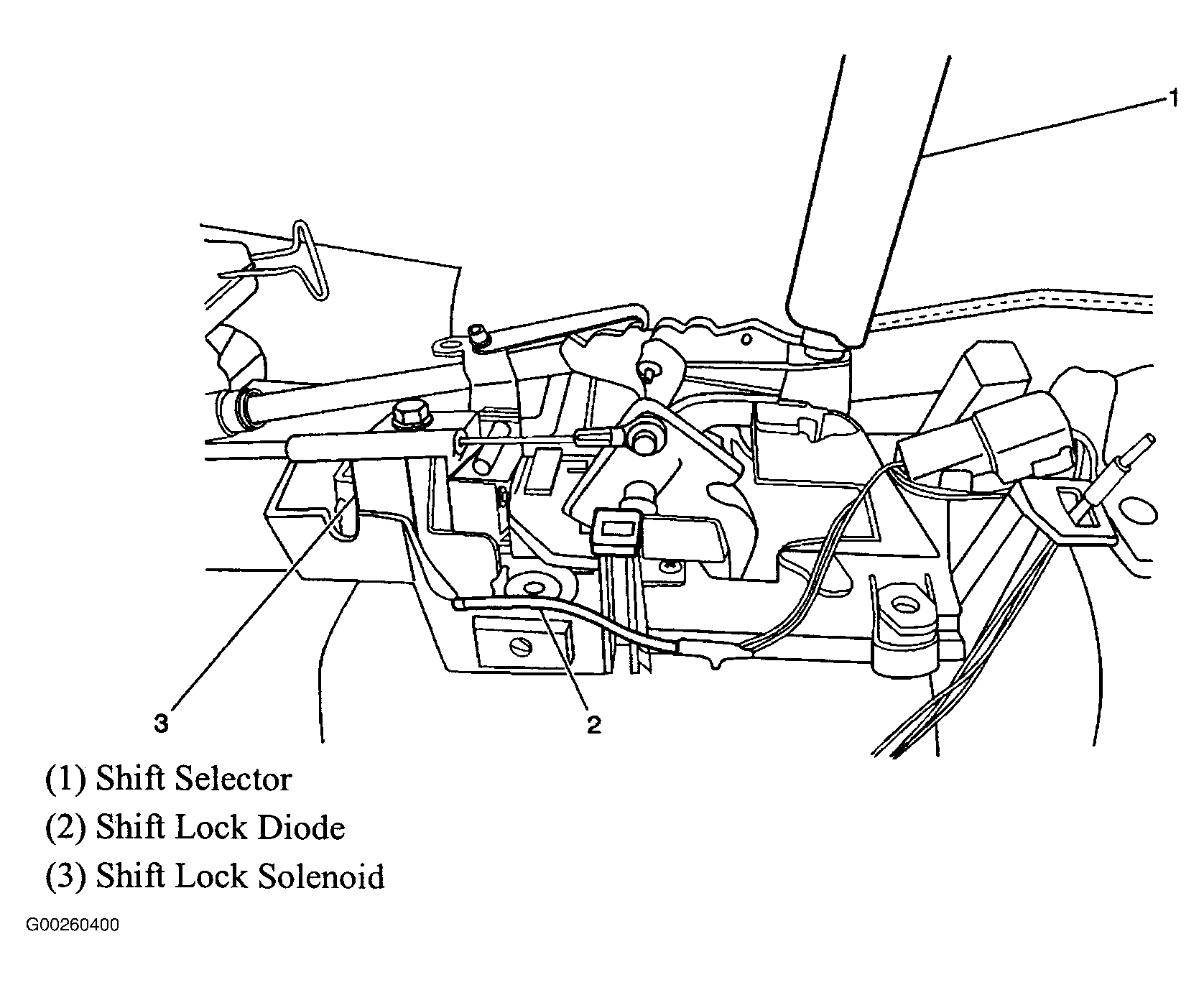 1
3
2
(1) Shift Selector
(2) Shift Lock Diode
(3) Shift Lock Solenoid
G00260400