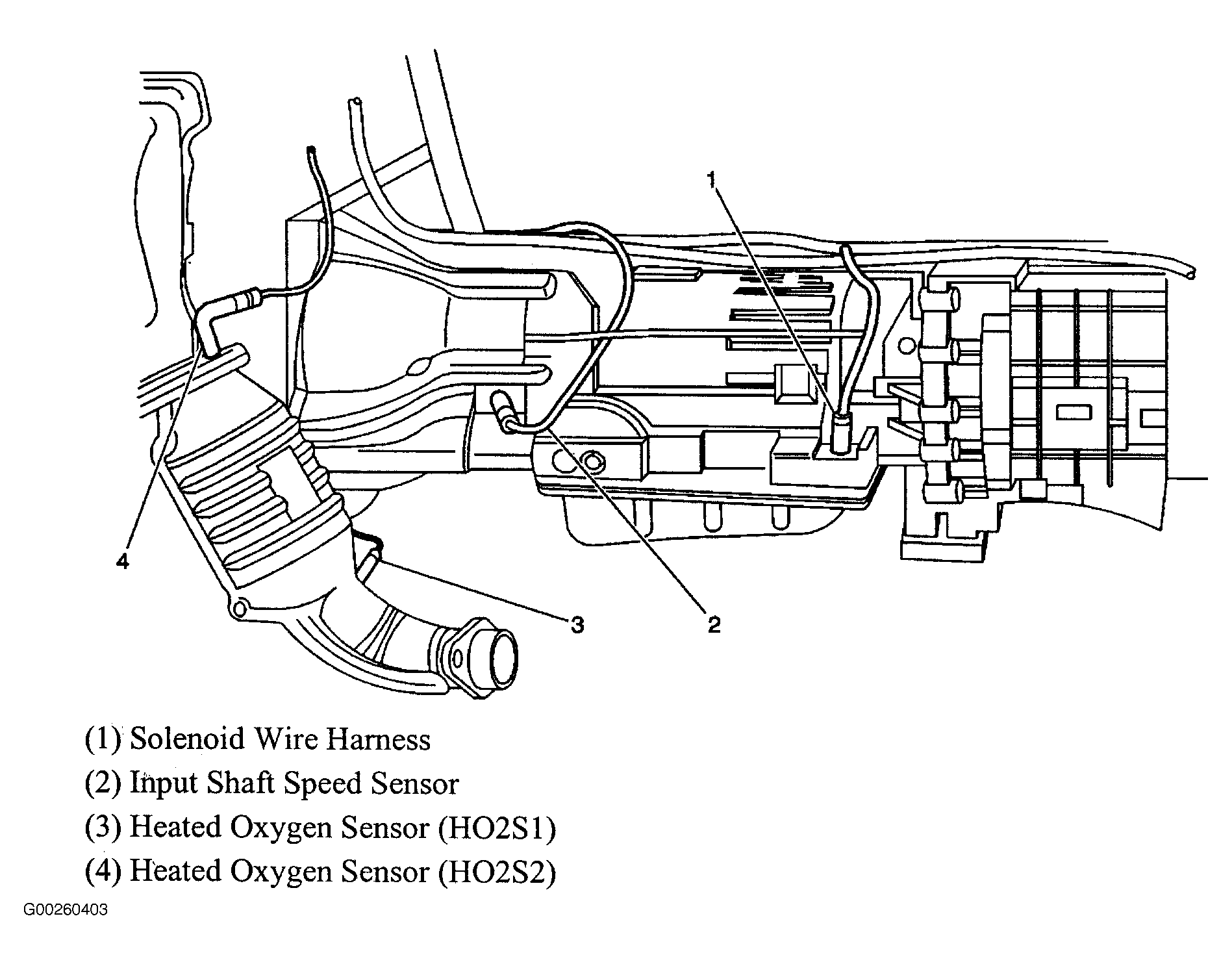 1

4

3

2

(1) Solenoid Wire Harness

(2) Input Shaft Speed Sensor

(3) Heated Oxygen Sensor (HO2S1)

(4) Heated Oxygen Sensor (HO2S2)

G00260403