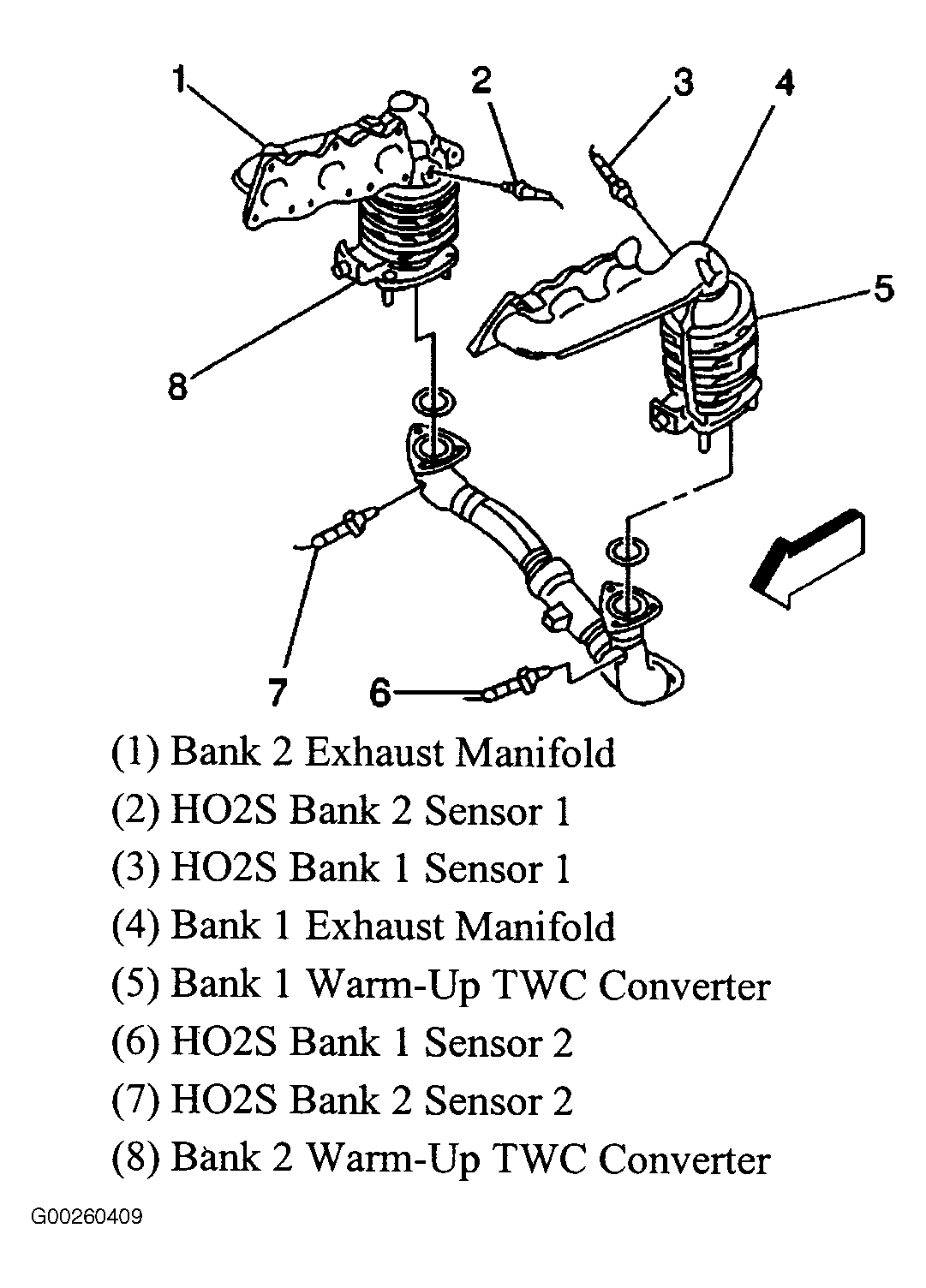 1
2
3
4
5
8
7
6

(1) Bank 2 Exhaust Manifold
(2) HO2S Bank 2 Sensor 1
(3) HO2S Bank 1 Sensor 1
(4) Bank 1 Exhaust Manifold
(5) Bank 1 Warm-Up TWC Converter
(6) HO2S Bank 1 Sensor 2
(7) HO2S Bank 2 Sensor 2
(8) Bank 2 Warm-Up TWC Converter

G00260409