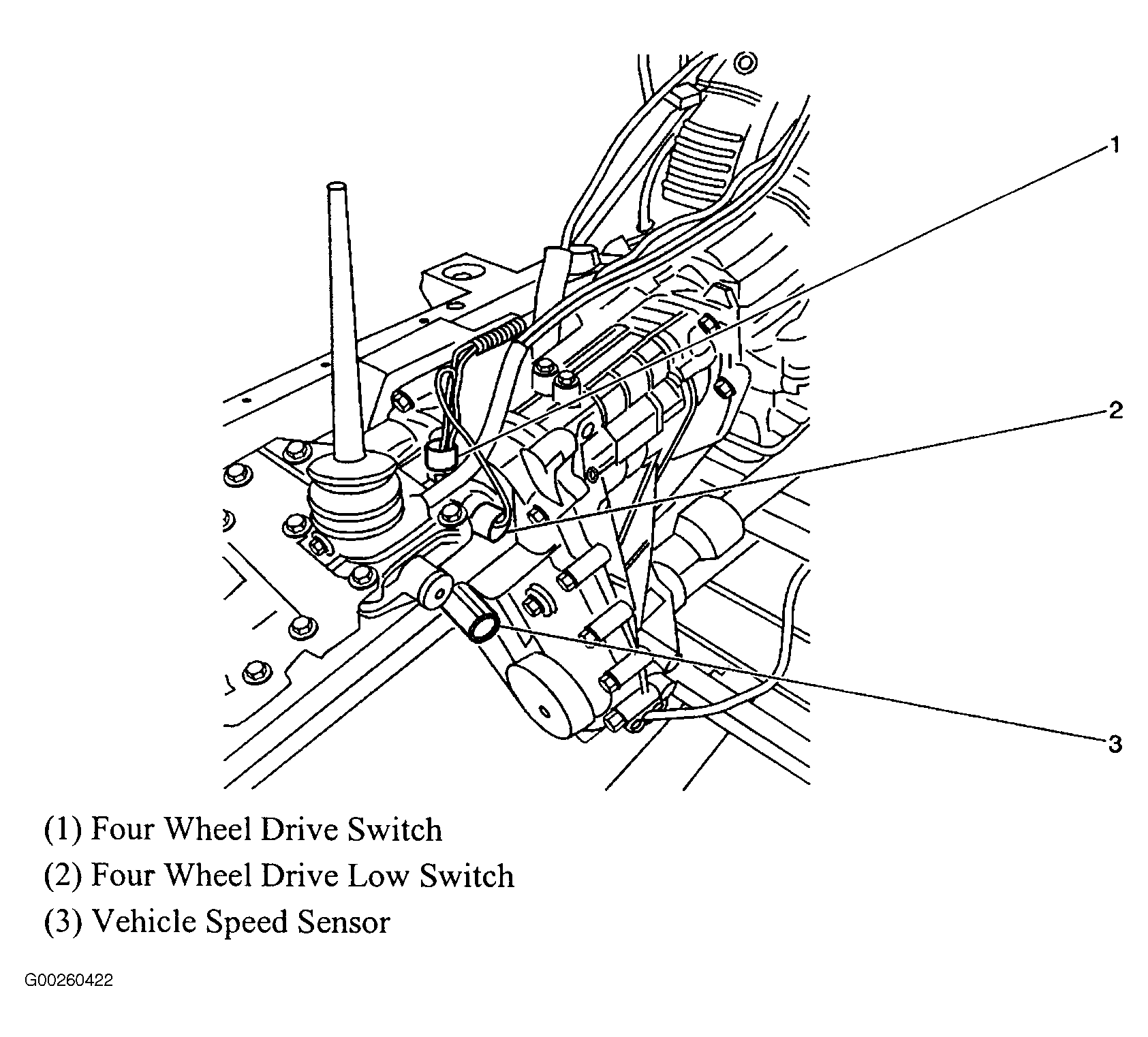 1

2

3

(1) Four Wheel Drive Switch

(2) Four Wheel Drive Low Switch

(3) Vehicle Speed Sensor

G00260422