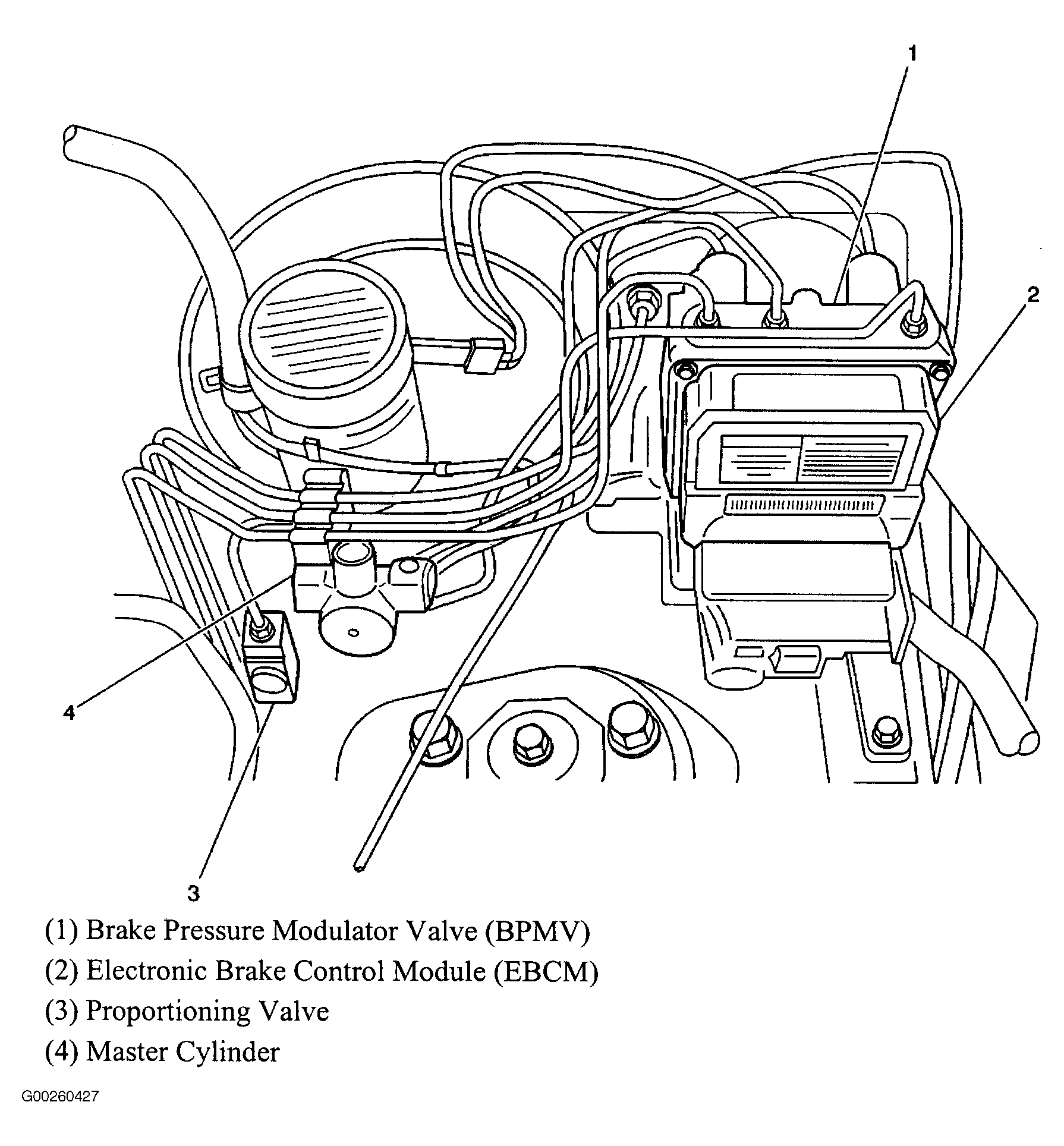 1

2

4

3

(1) Brake Pressure Modulator Valve (BPMV)
(2) Electronic Brake Control Module (EBCM)
(3) Proportioning Valve
(4) Master Cylinder

G00260427