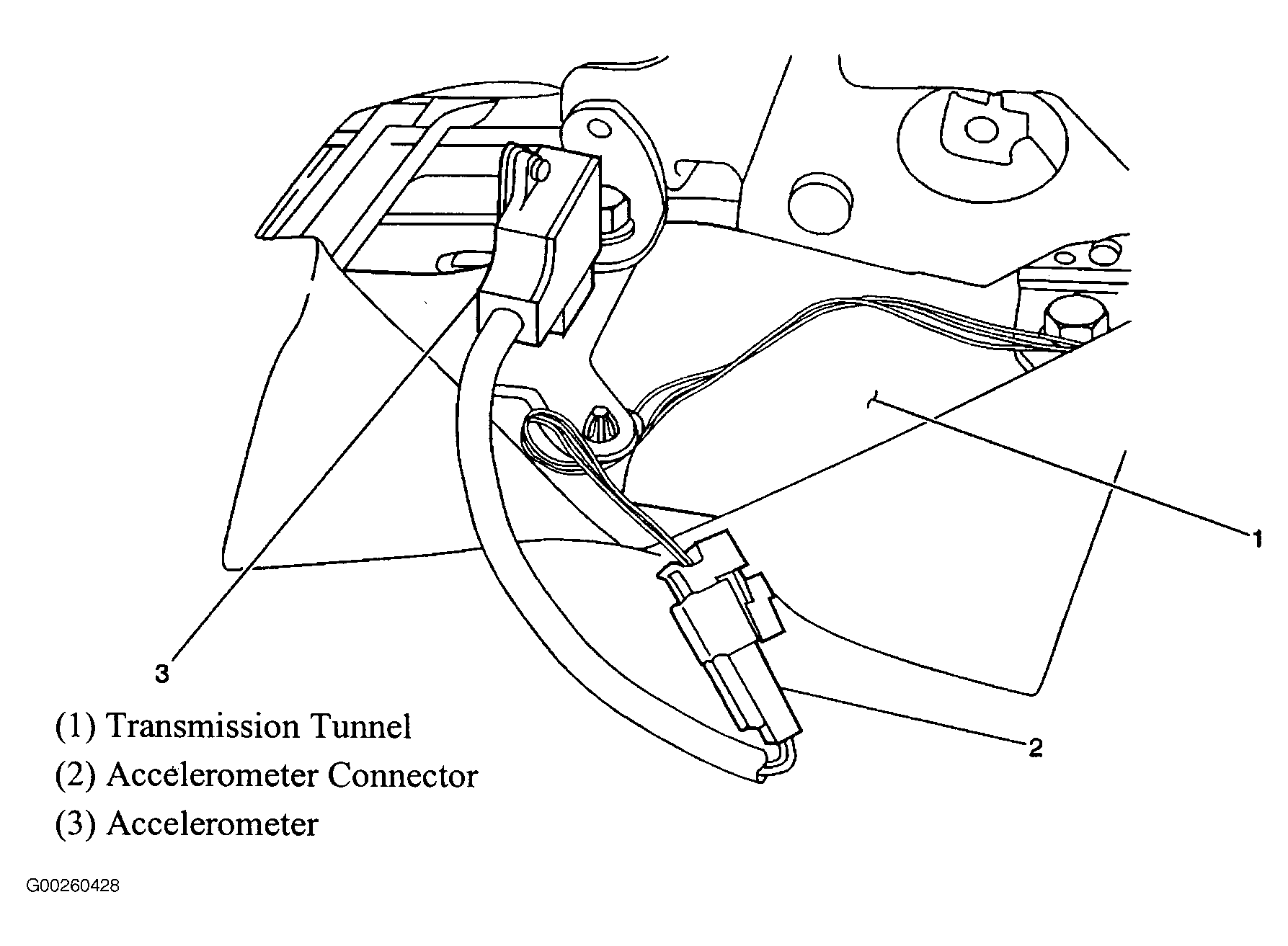 1

3

2

(1) Transmission Tunnel
(2) Accelerometer Connector
(3) Accelerometer

G00260428